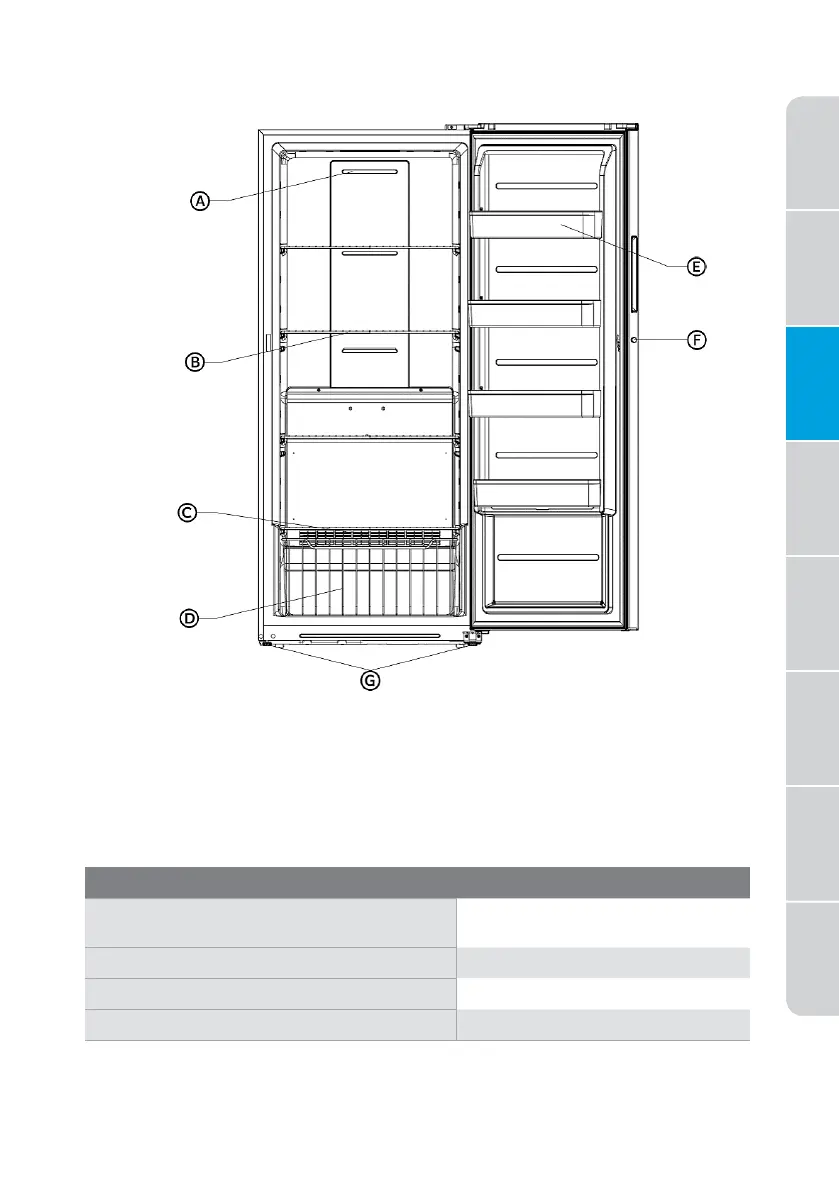 A

B

C

D

E

F

G