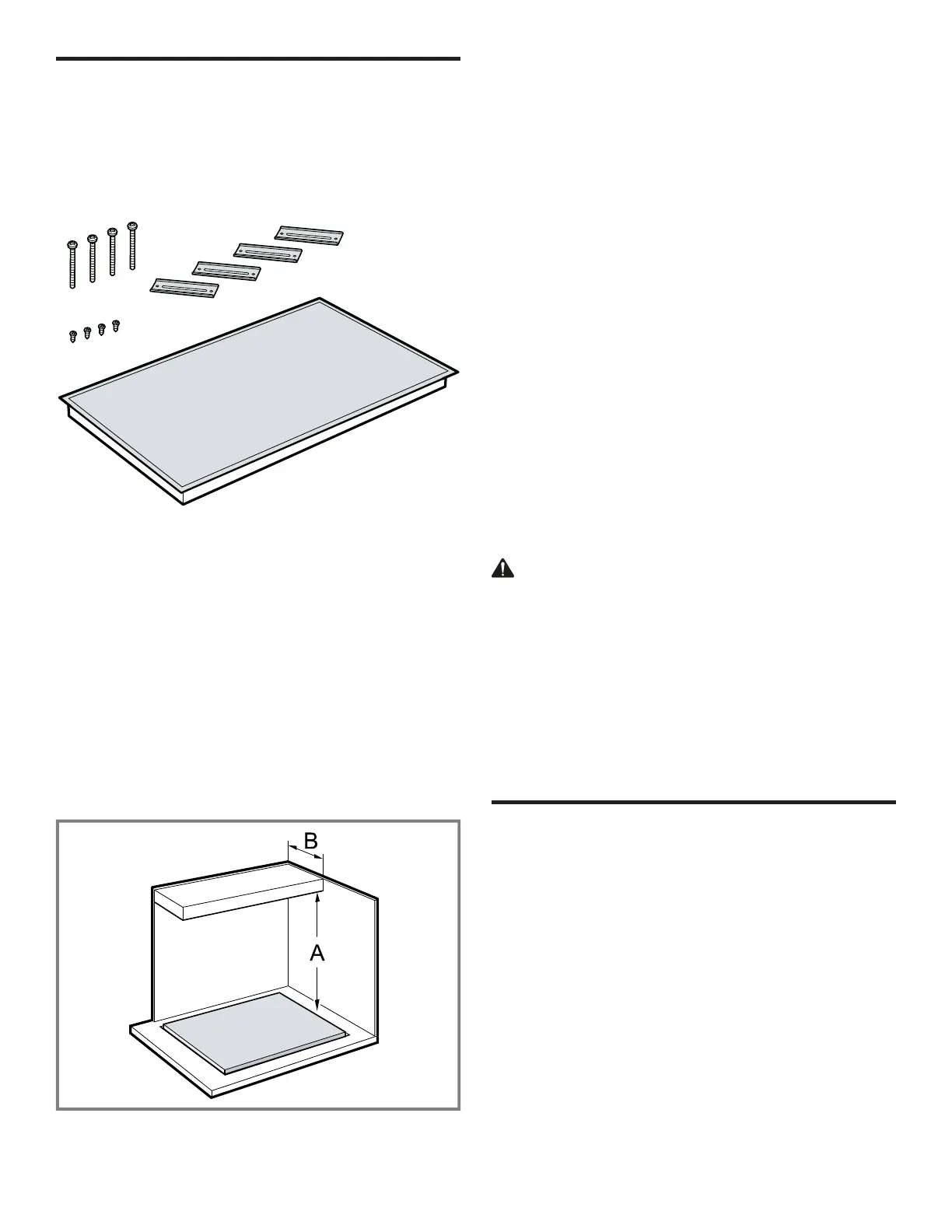 B

A