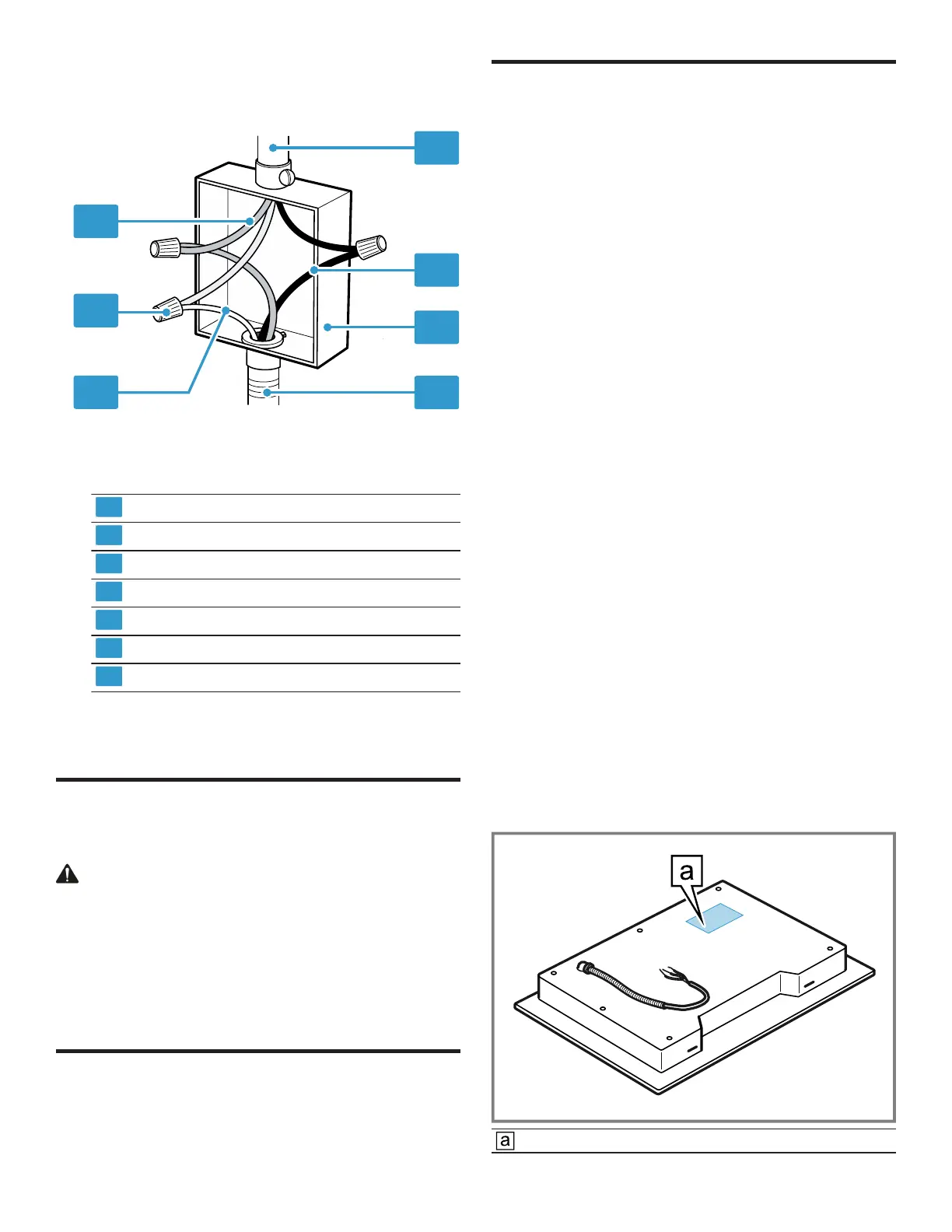 a

a