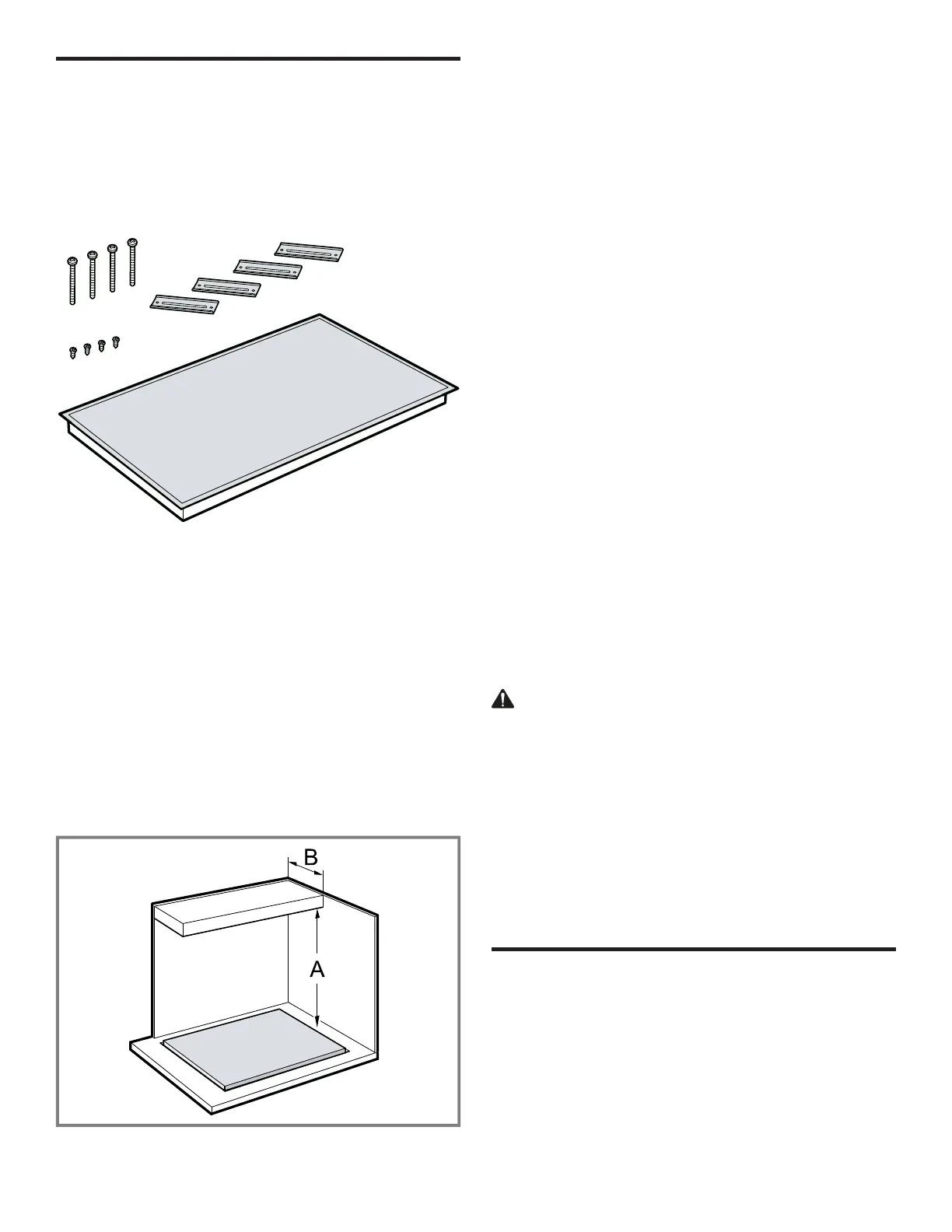 B

A