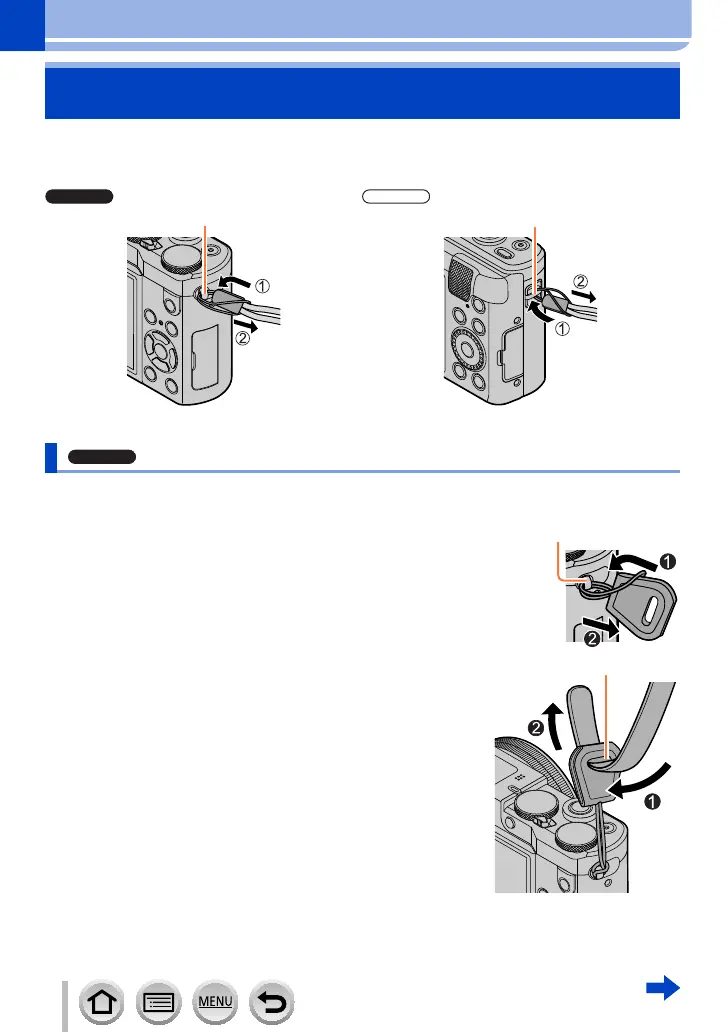 ①
②
②
①

❶
❷
❷
❶

MENU