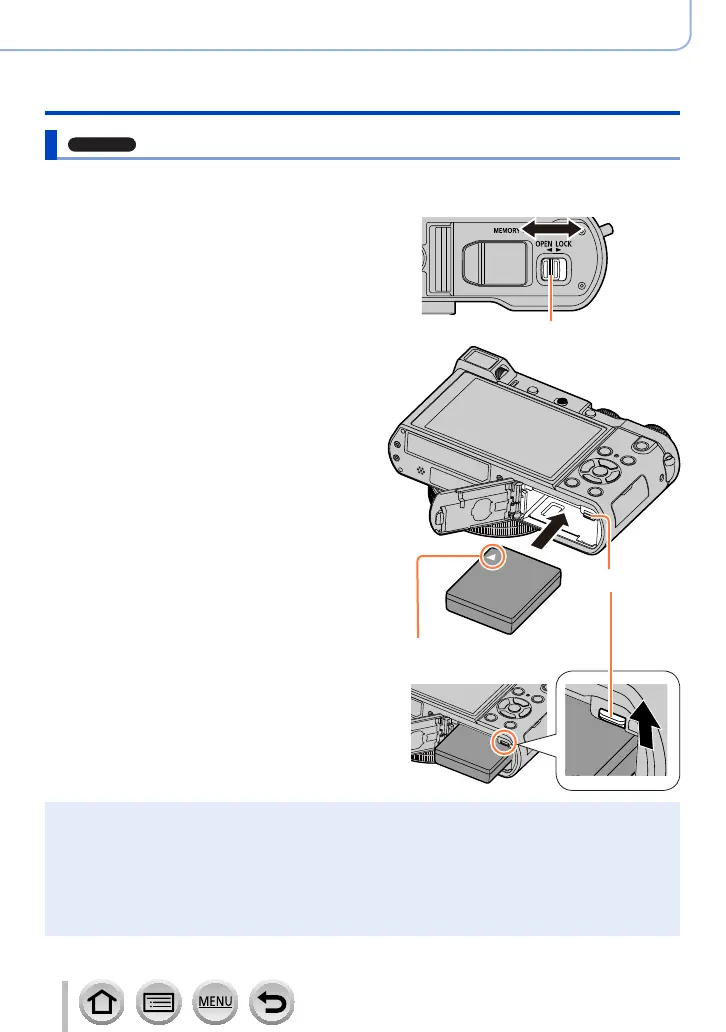 MEMORY

OPEN LOCK

MENU