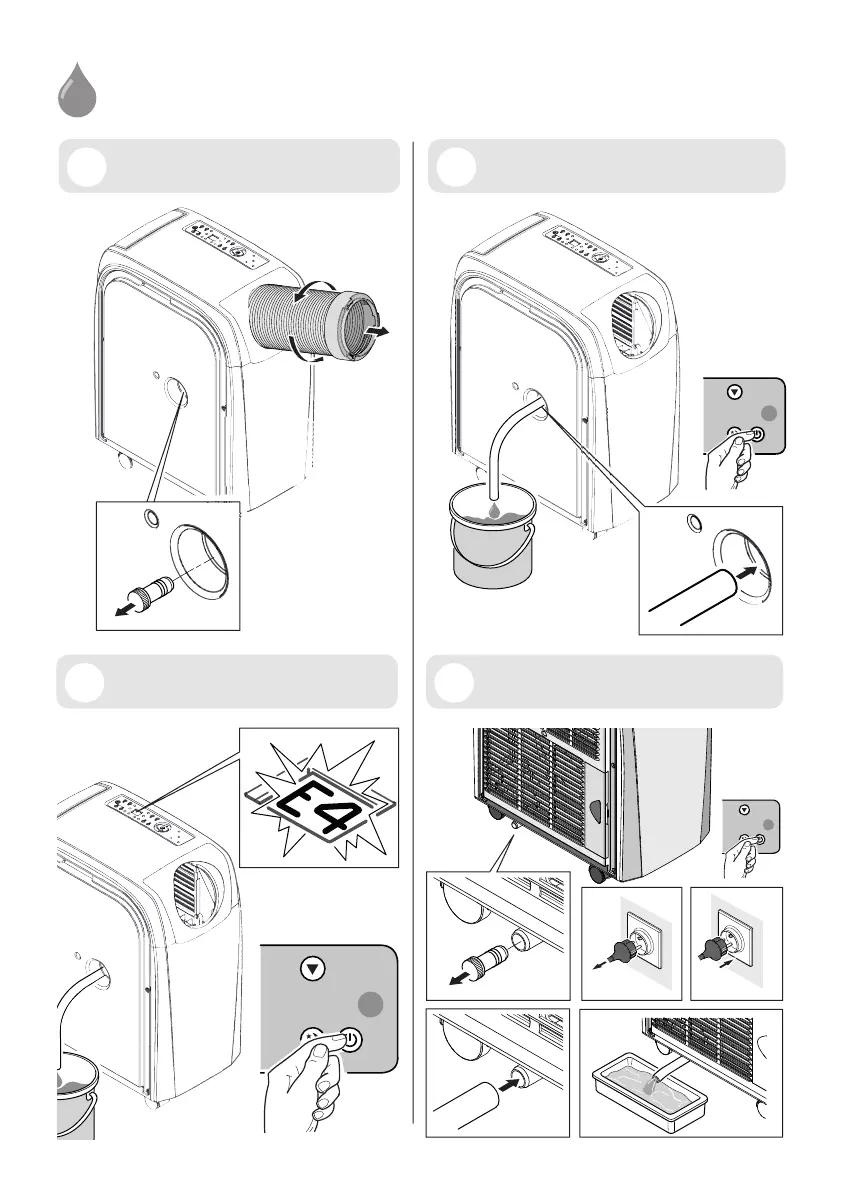 E4