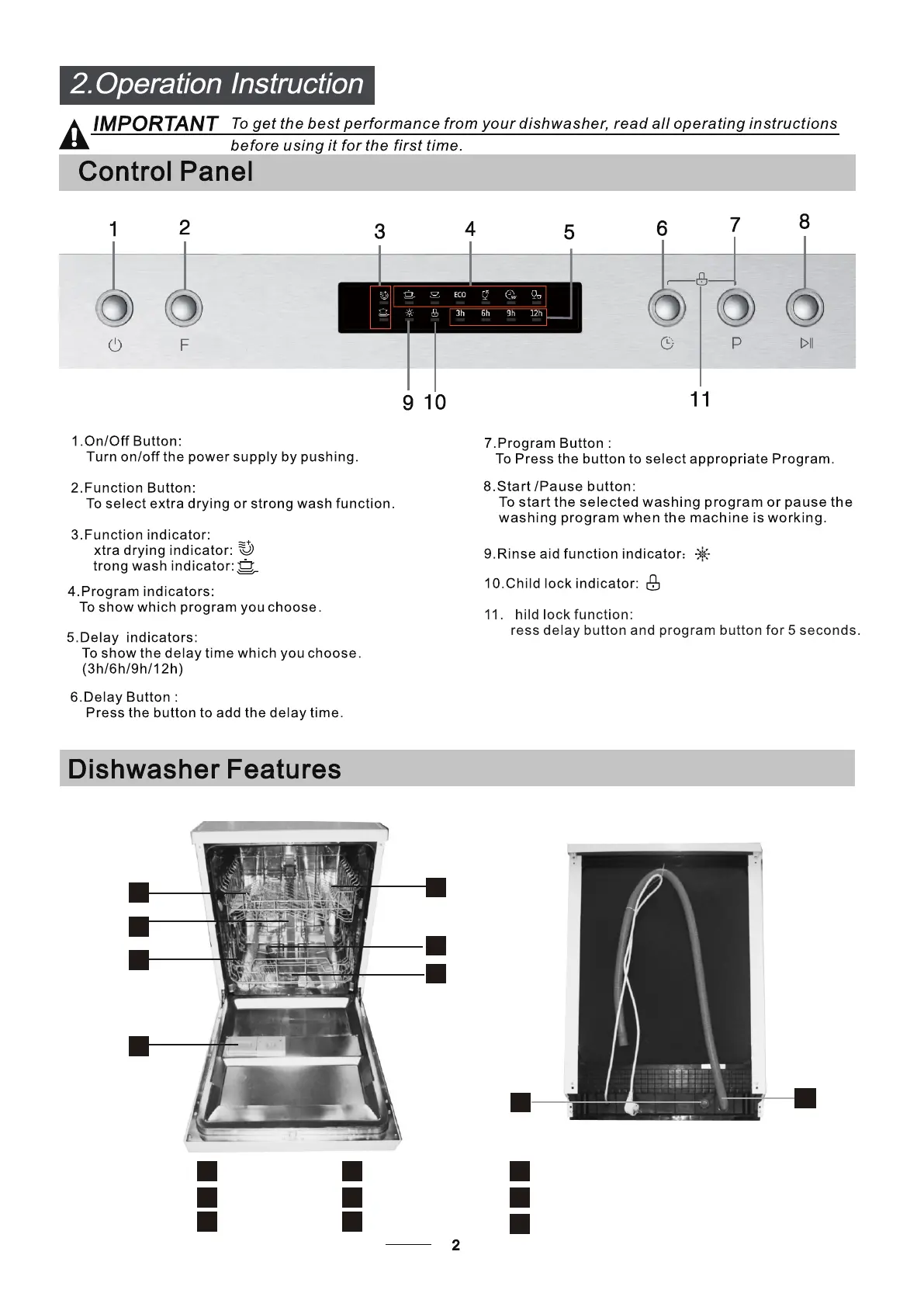 2.Operation Instruction

IMPORTANT To get the best performance from your dishwasher, read all operating instructions before using it for the first time.

Control Panel

1 2 3 4 5 6 7 8

ECO

3h 6h 9h 12h

F P

9 10 11

1.On/Off Button:
Turn on/off the power supply by pushing.

2.Function Button:
To select extra drying or strong wash function.

3.Function indicator:
xtra drying indicator:
trong wash indicator:

4.Program indicators:
To show which program you choose.

5.Delay indicators:
To show the delay time which you choose.
(3h/6h/9h/12h)

6.Delay Button :
Press the button to add the delay time.

7.Program Button :
To Press the button to select appropriate Program.

8.Start /Pause button:
To start the selected washing program or pause the washing program when the machine is working.

9.Rinse aid function indicator:

10.Child lock indicator:

11. hild lock function:
ress delay button and program button for 5 seconds.

Dishwasher Features

2