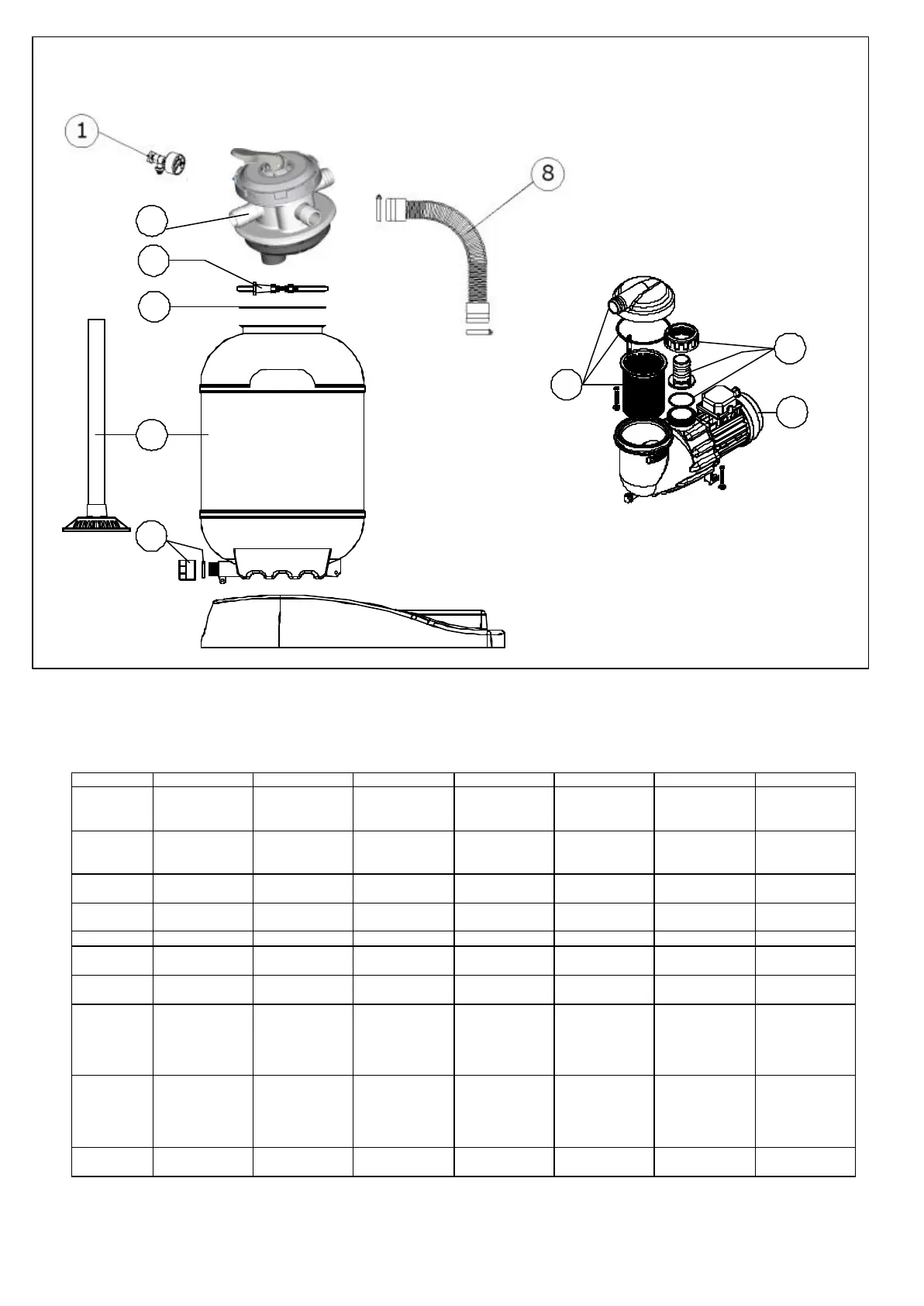 1

8