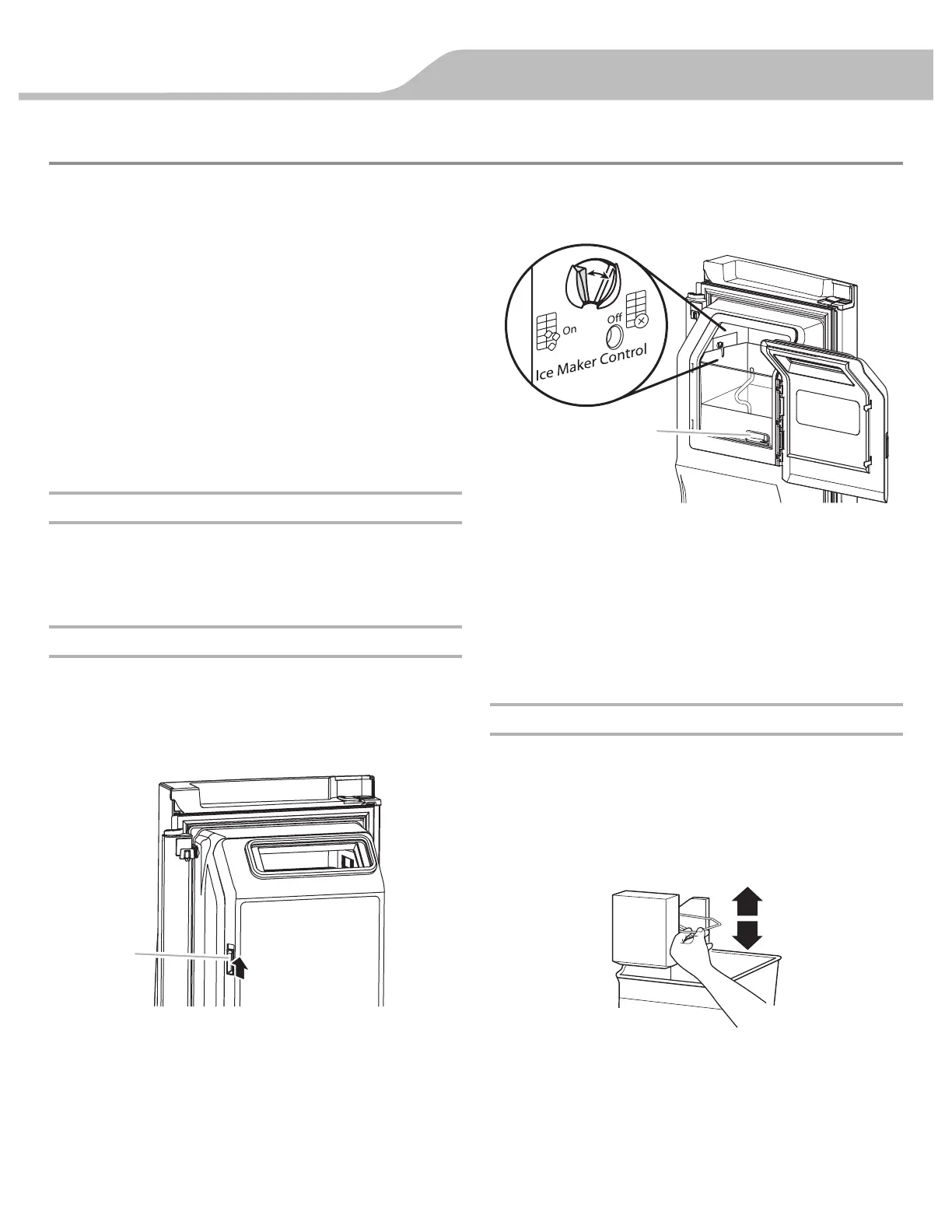 On

Off

Ice Maker Control