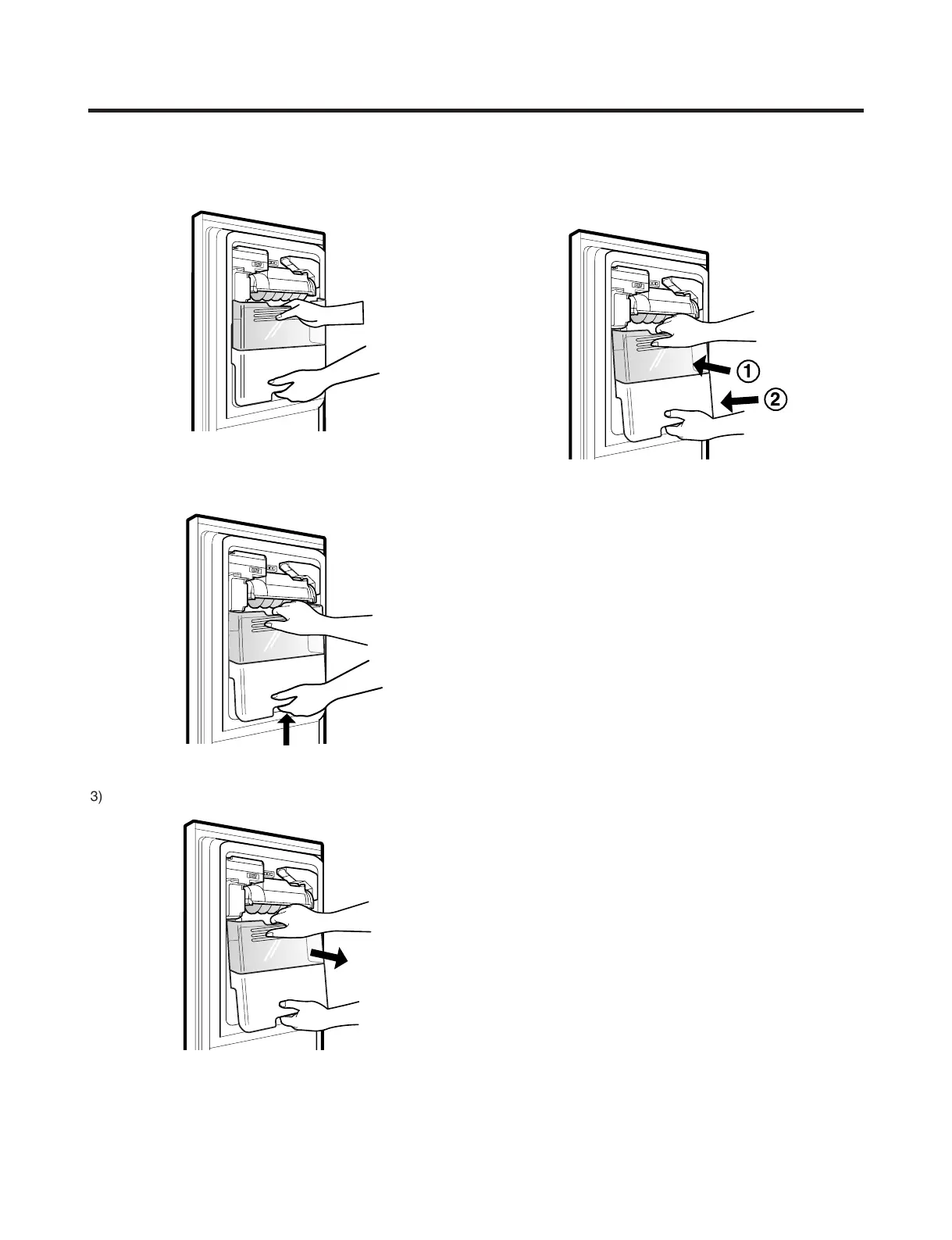 ①
②

3)