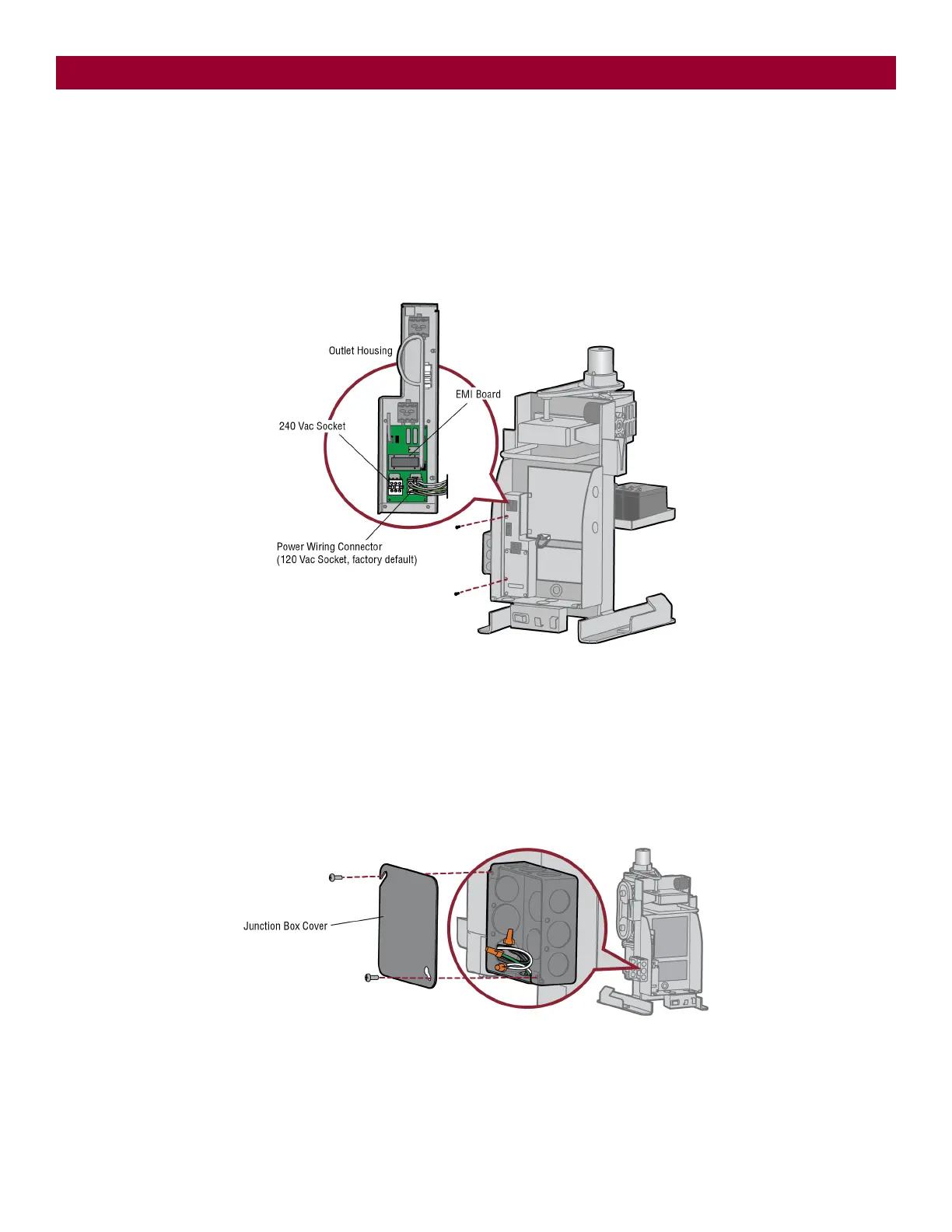 Outlet Housing

EMI Board

240 Vac Socket

Power Wiring Connector
(120 Vac Socket, factory default)

Junction Box Cover