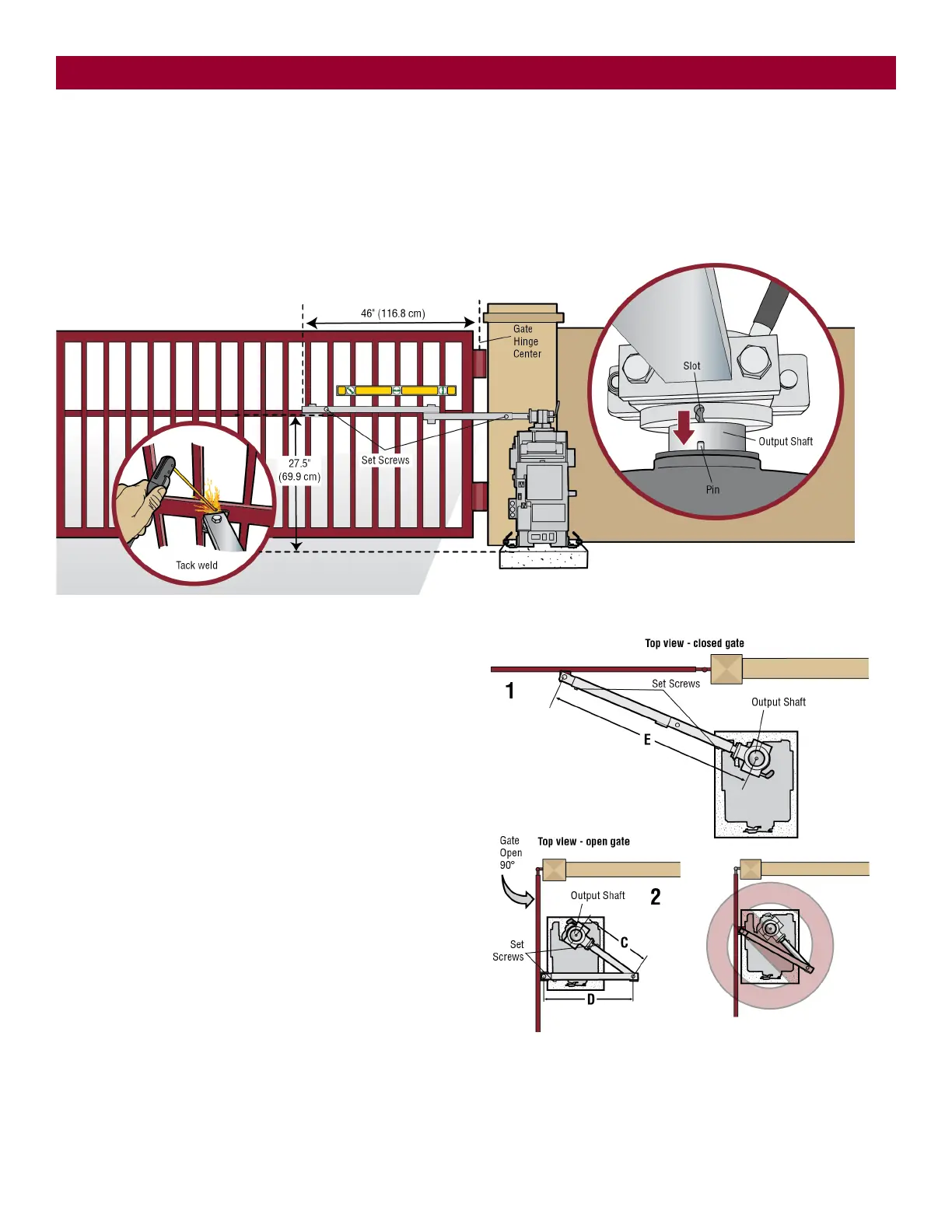 46" (116.8 cm)

Gate Hinge Center

Slot

Output Shaft

Pin

Set Screws

27.5" (69.9 cm)

Tack weld

Top view - closed gate

1

Set Screws

Output Shaft

E

Gate Open 90°

Top view - open gate

Output Shaft

2

Set Screws

C

D