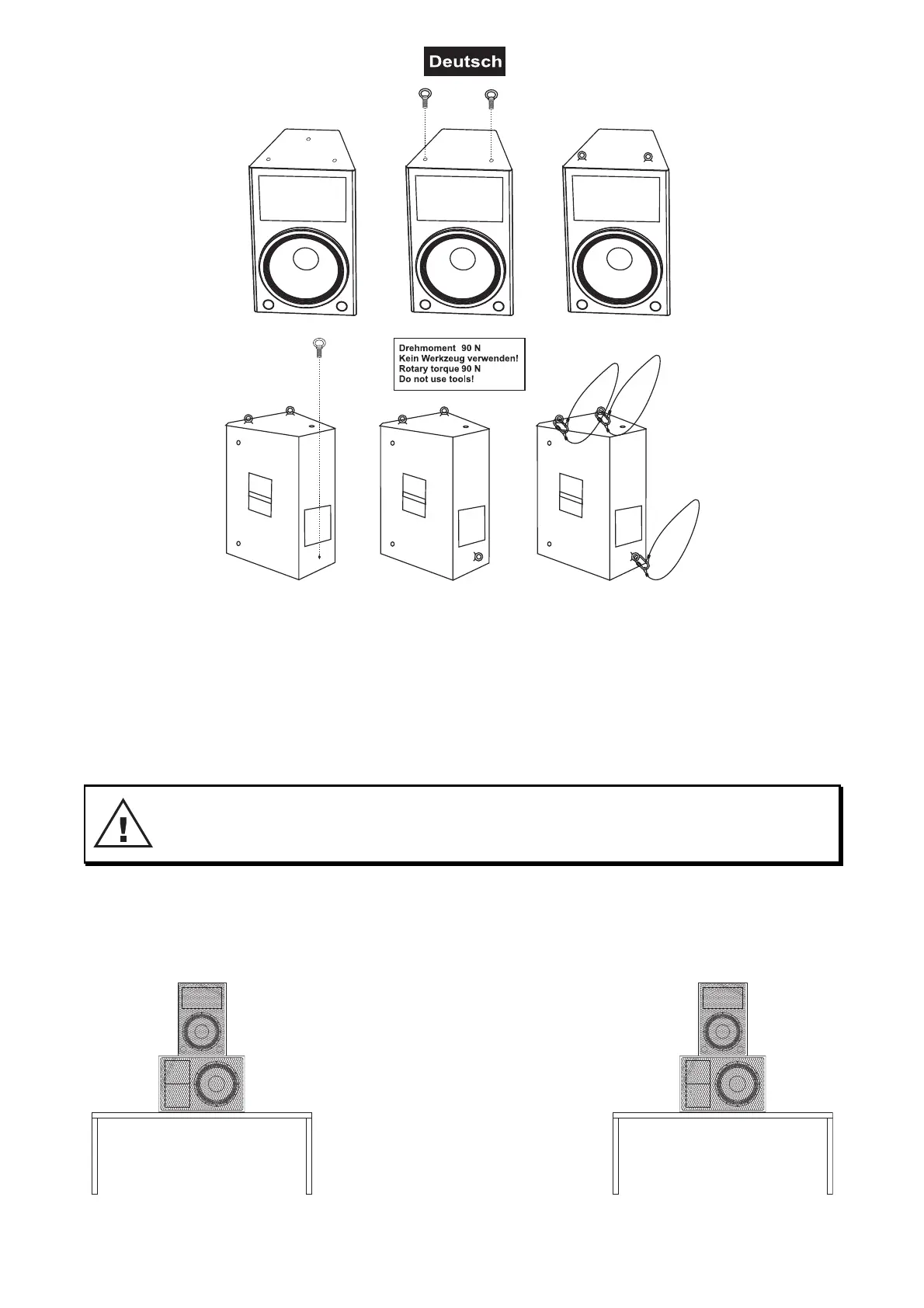 Deutsch

Drehmoment 90 N
Kein Werkzeug verwenden!
Rotary torque 90 N
Do not use tools!