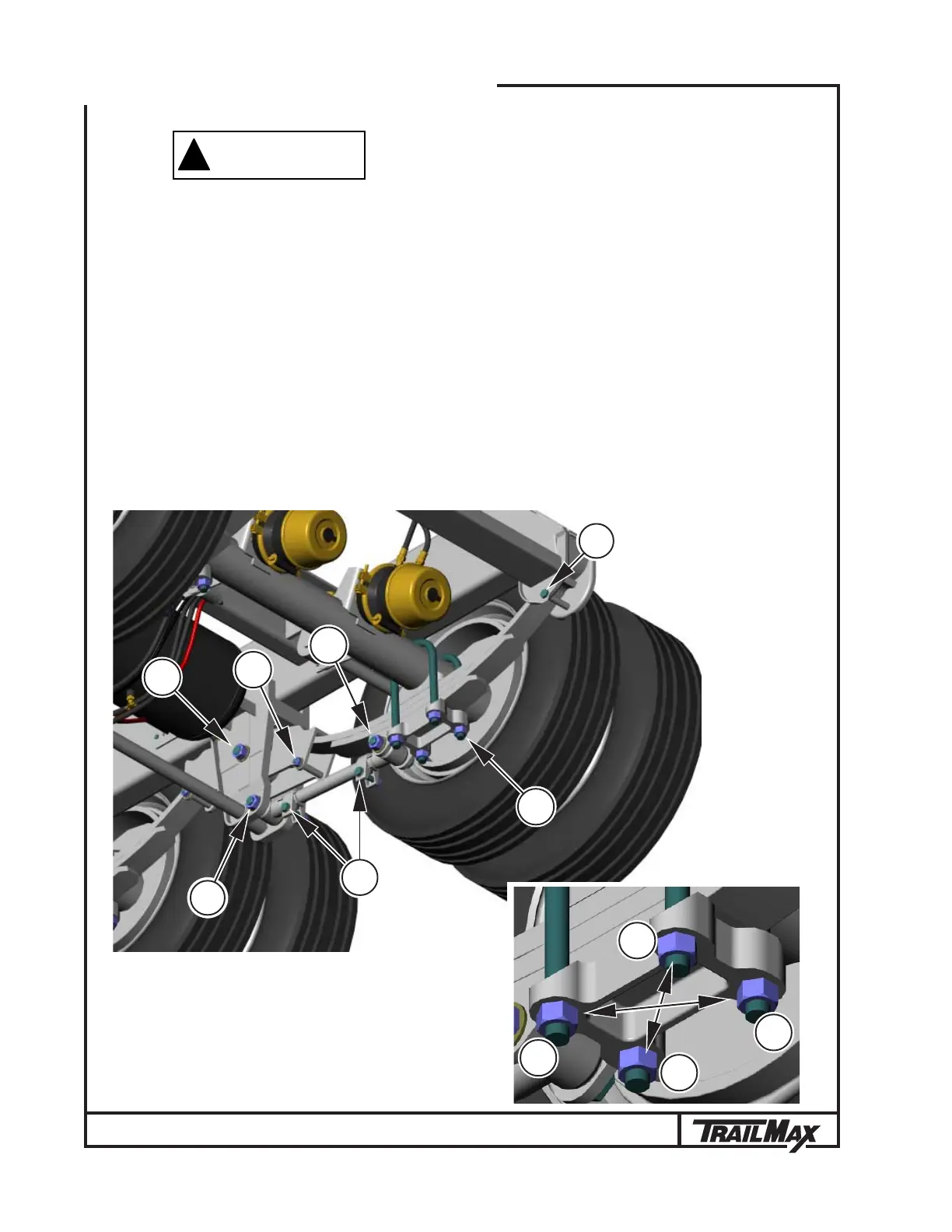 TRAILMAX