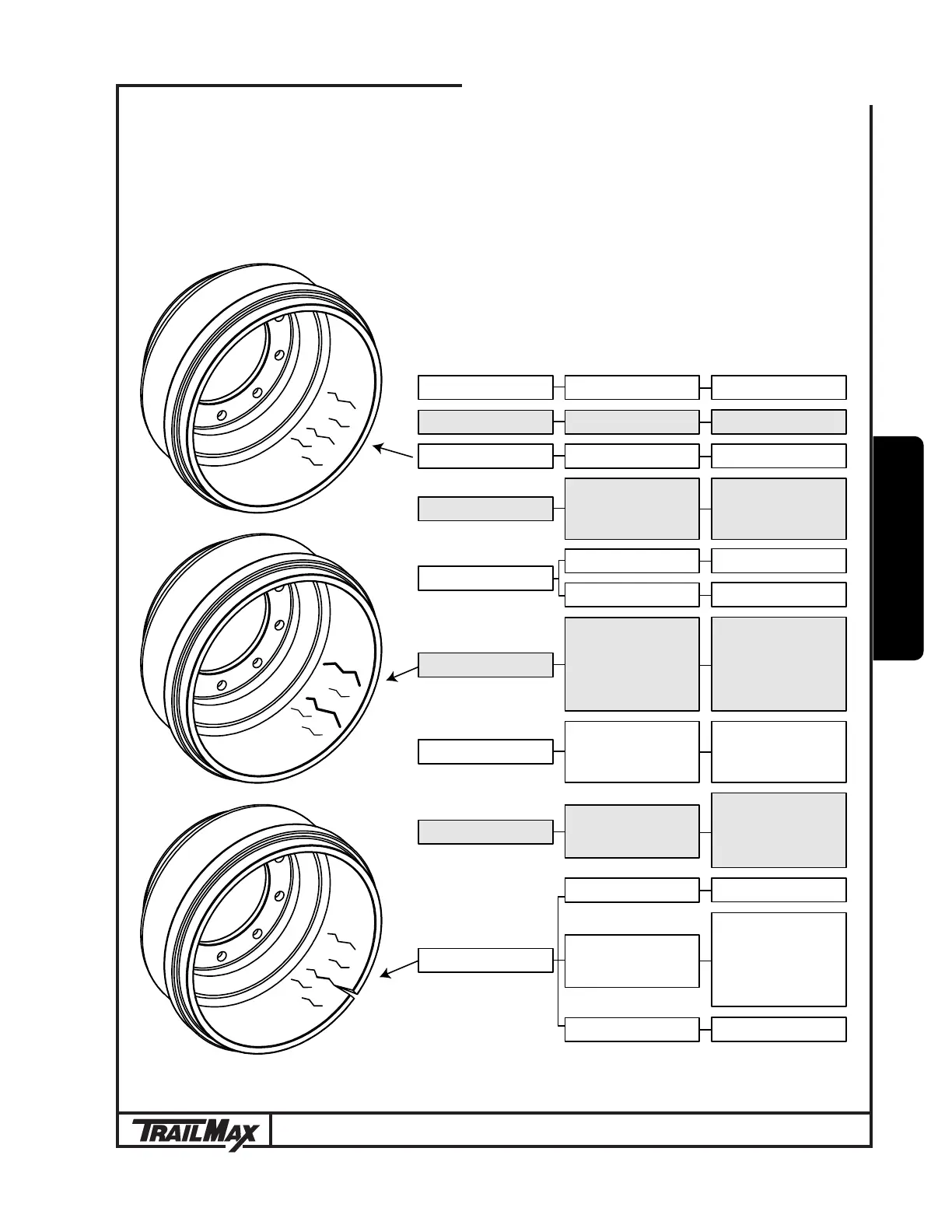 TRAILMAX