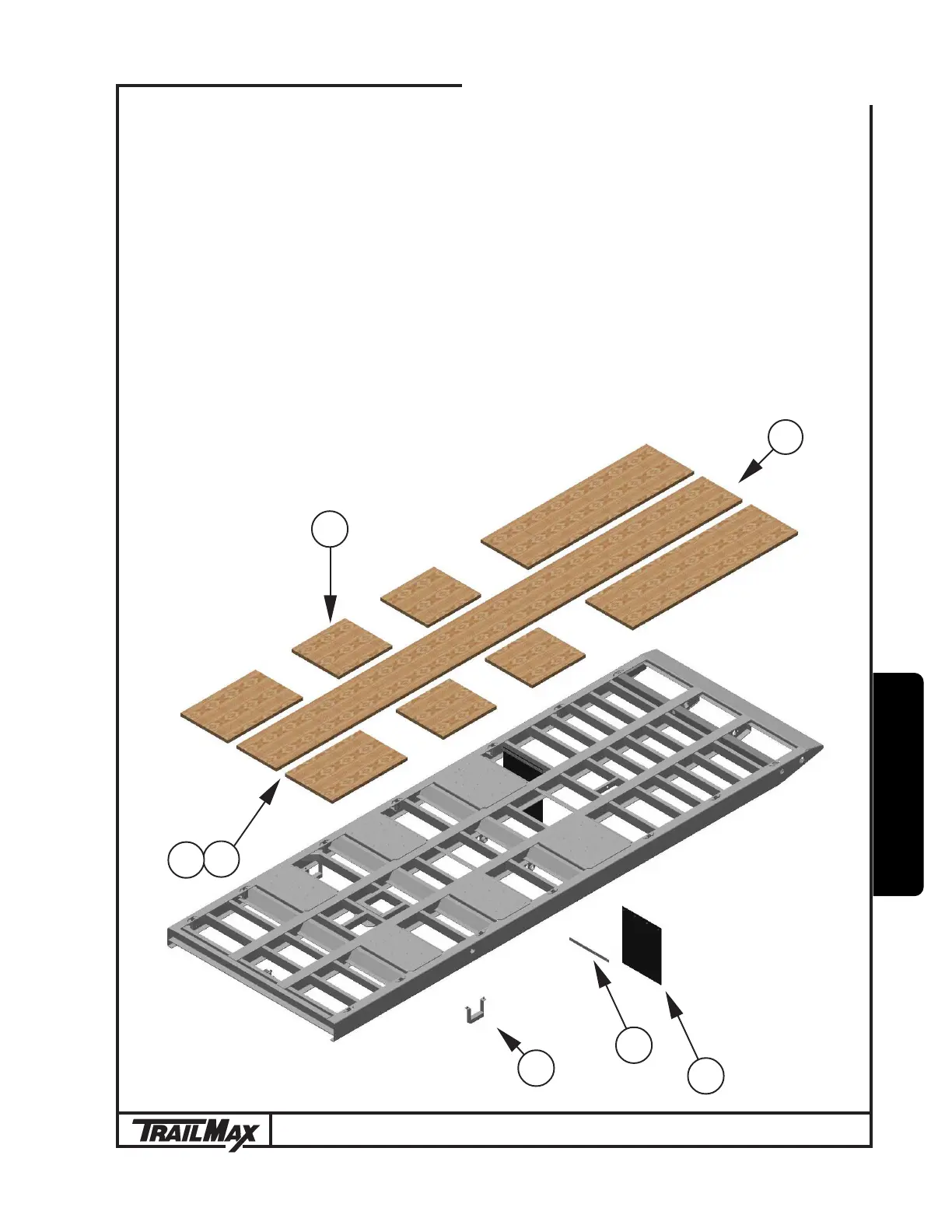 TRAILMAX