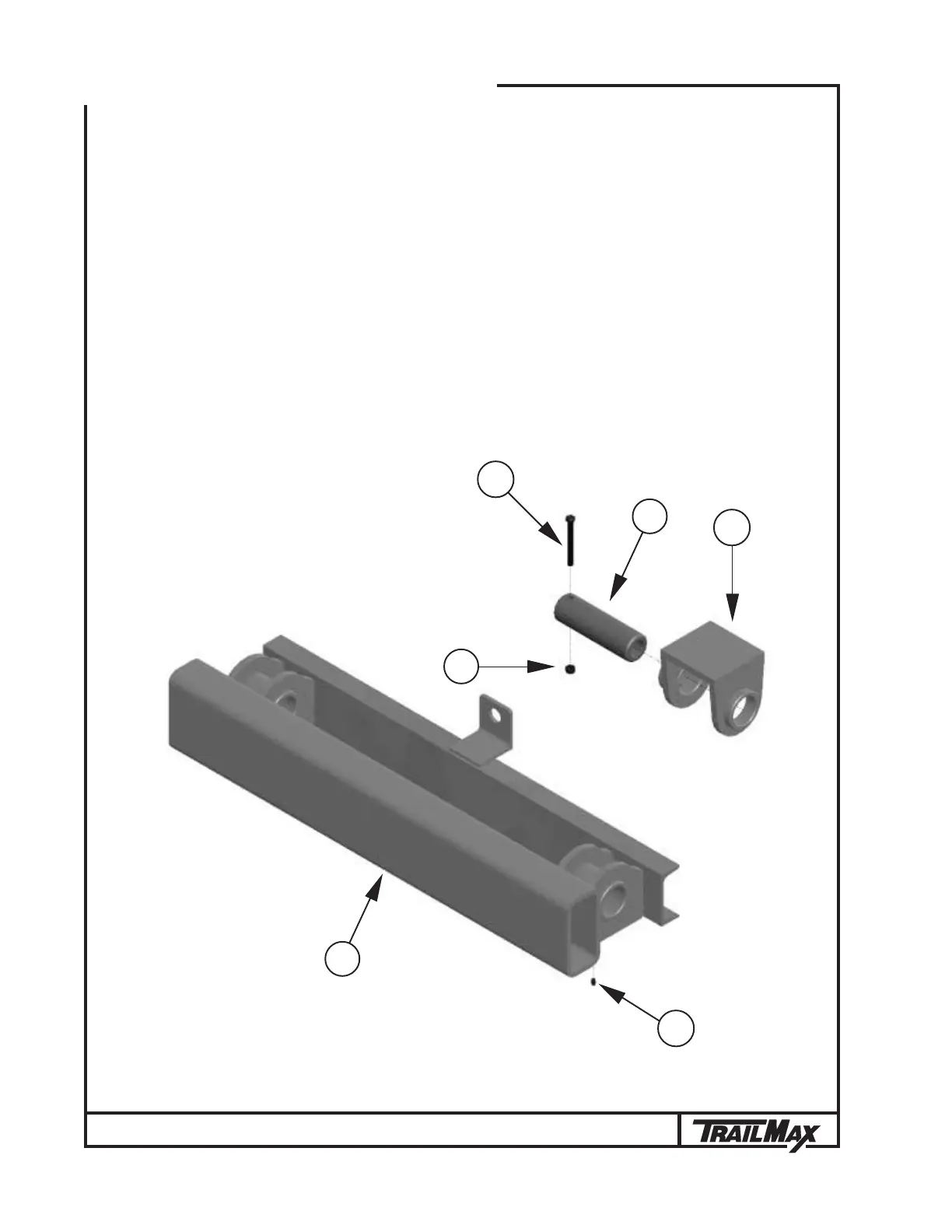 TRAILMAX