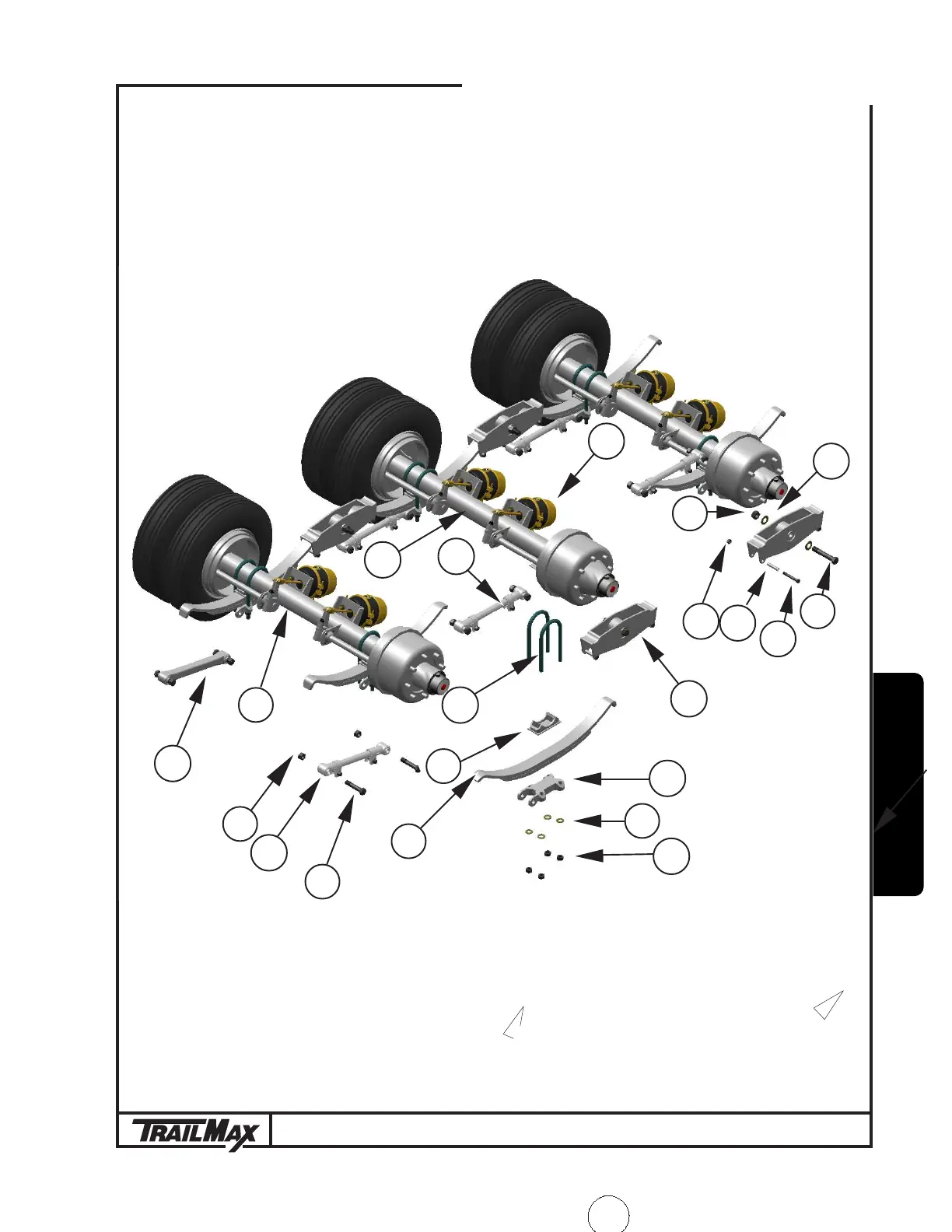 TRAILMAX