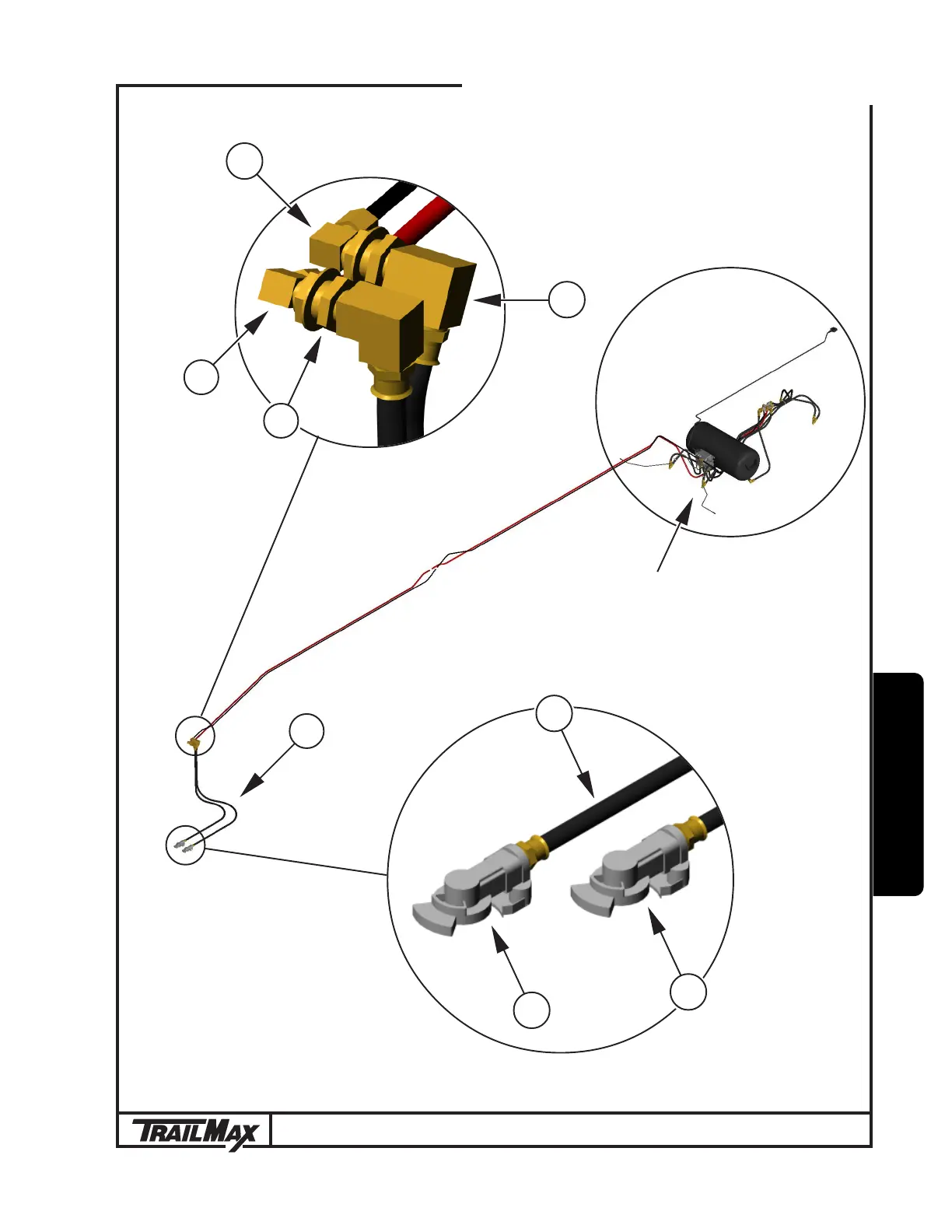 TRAILMAX