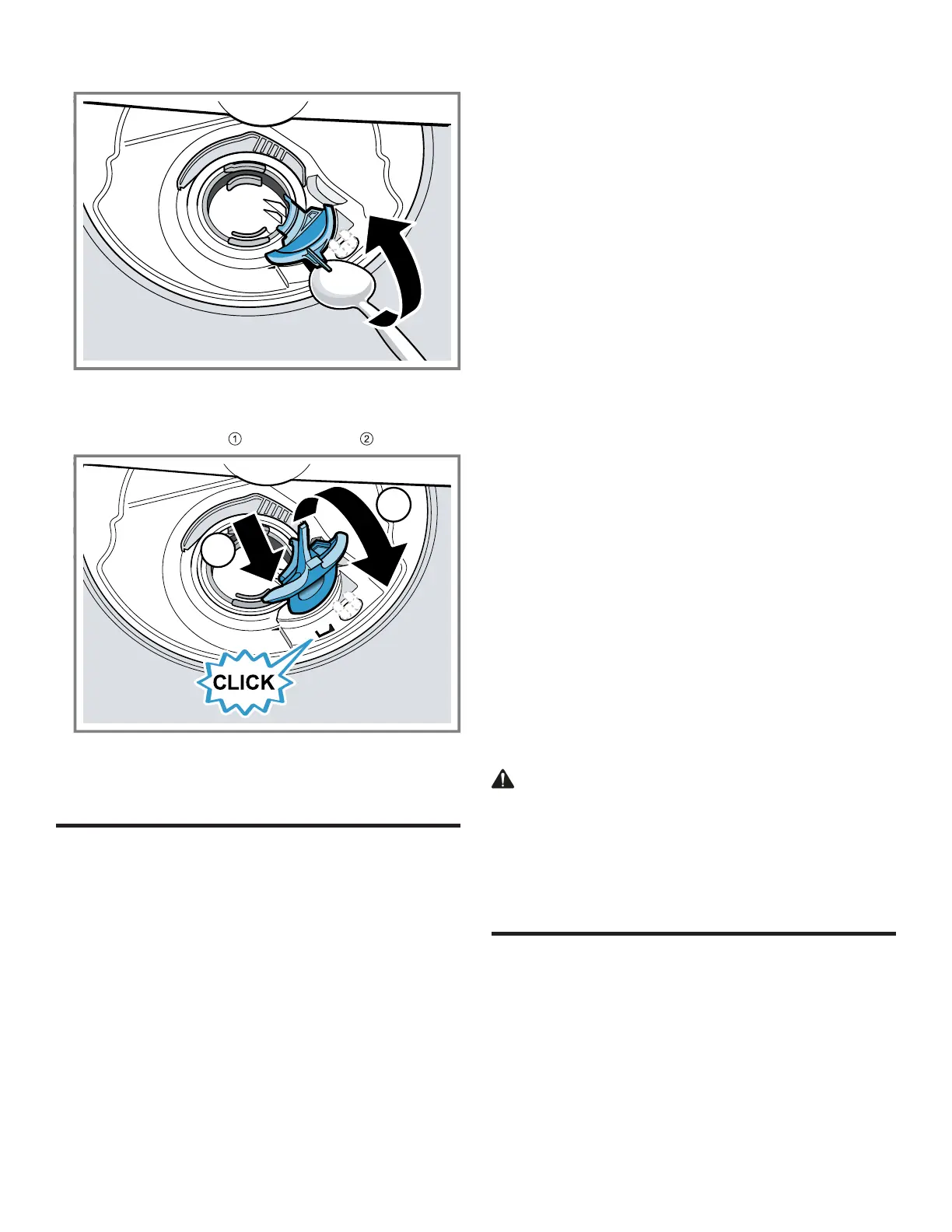 ①
②
CLICK