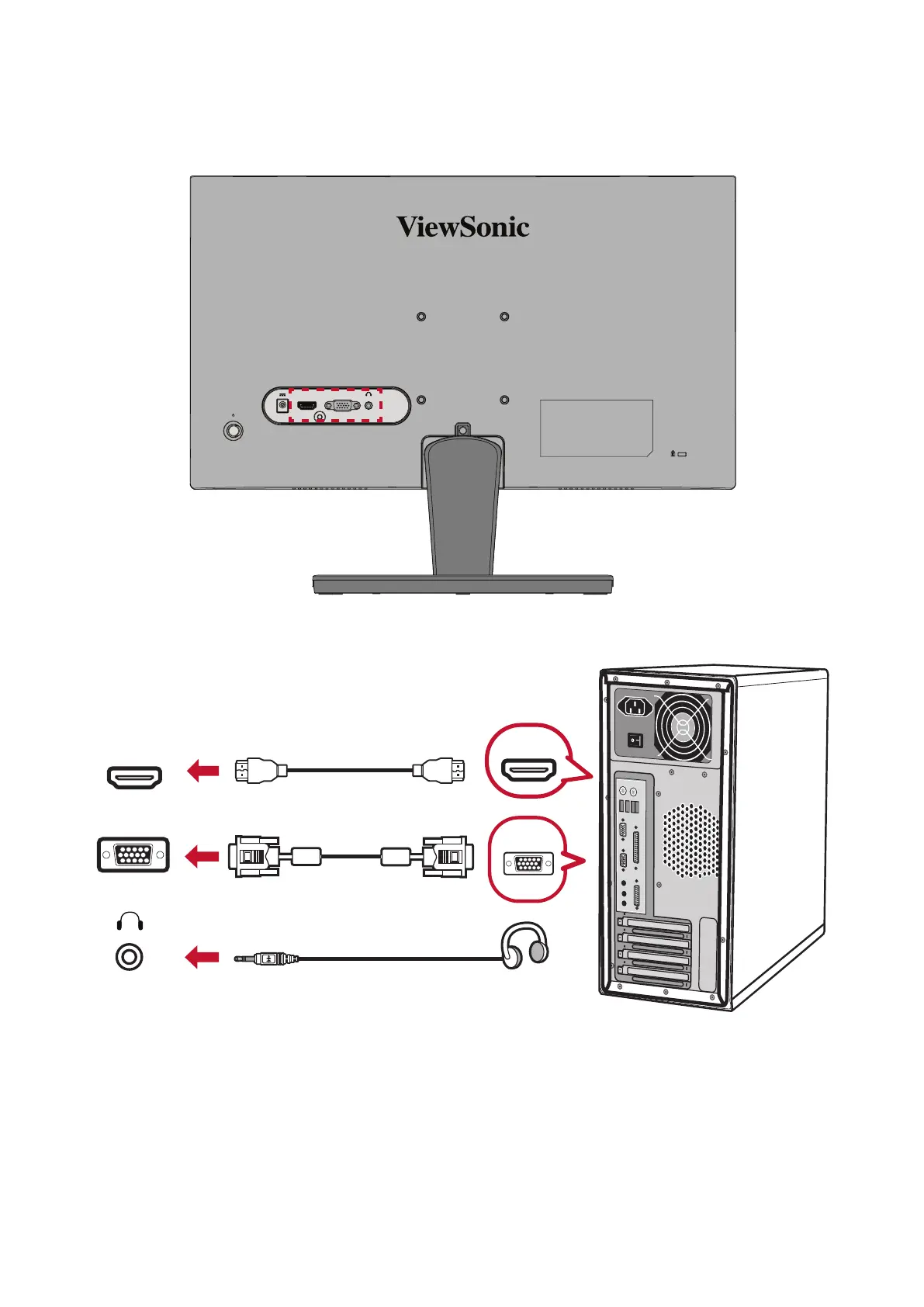 ViewSonic