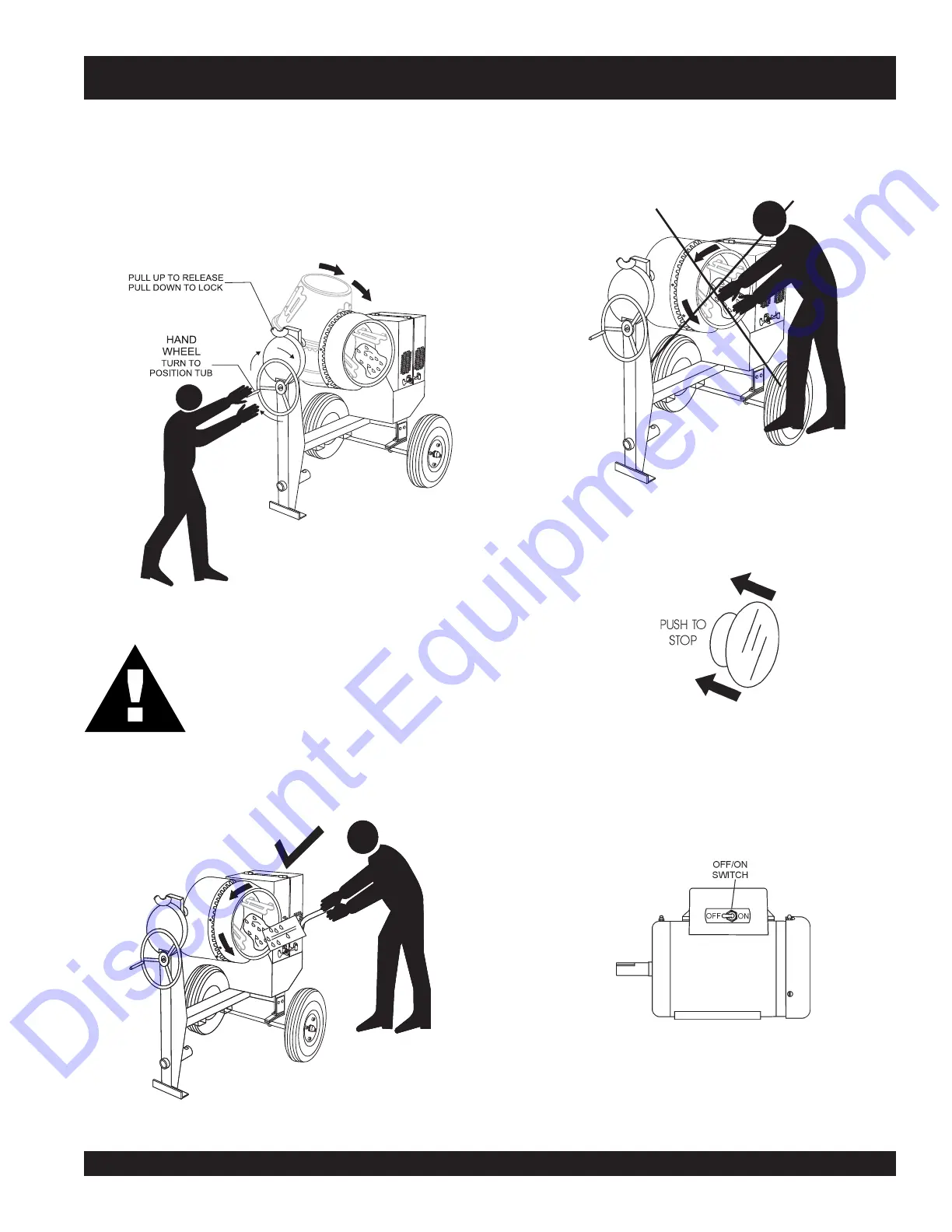 PULL UP TO RELEASE
PULL DOWN TO LOCK

HAND WHEEL
TURN TO POSITION TUB

PUSH TO STOP

OFF/ON SWITCH

OFF ON

Discount-Equipment.com