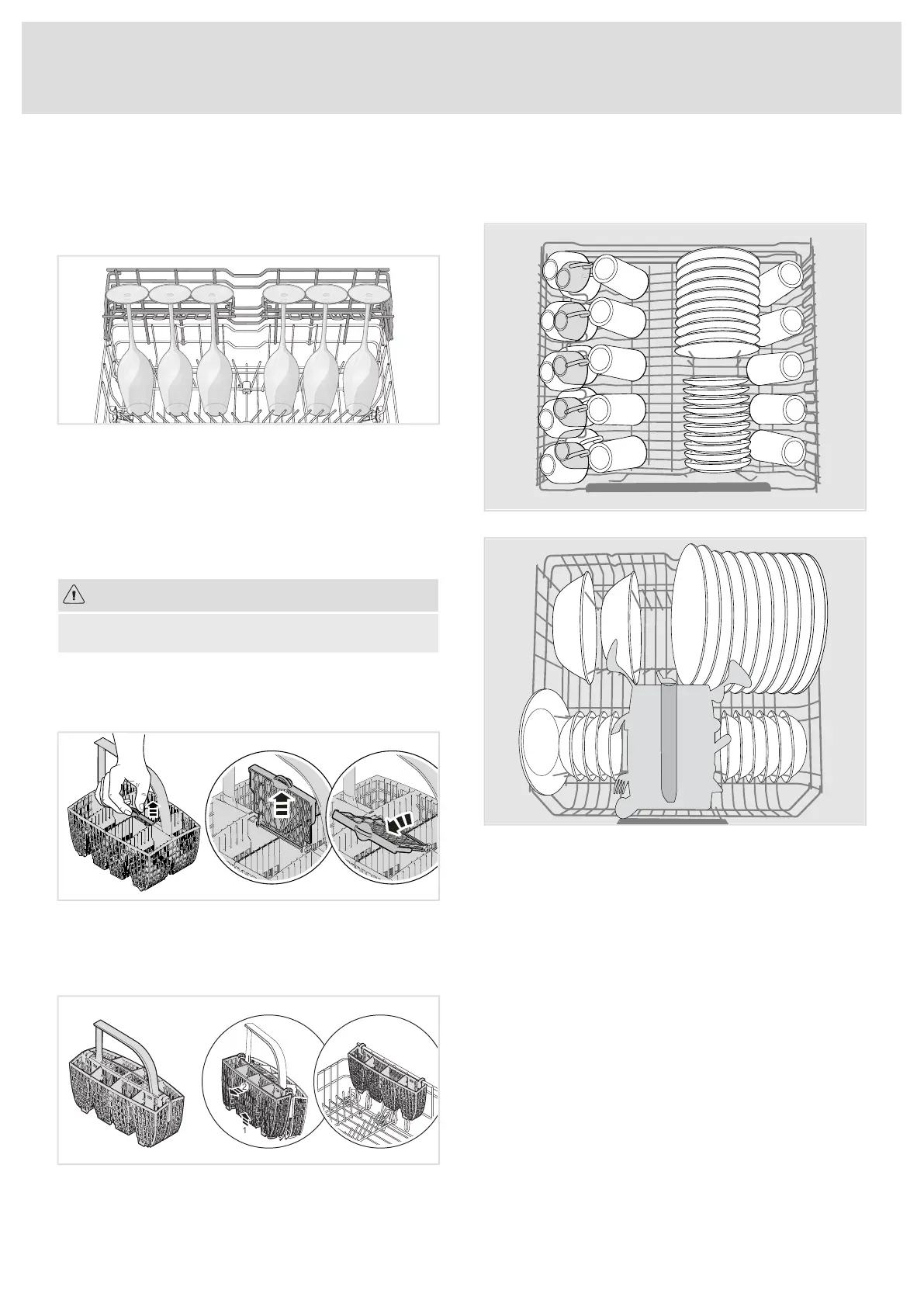 2

1