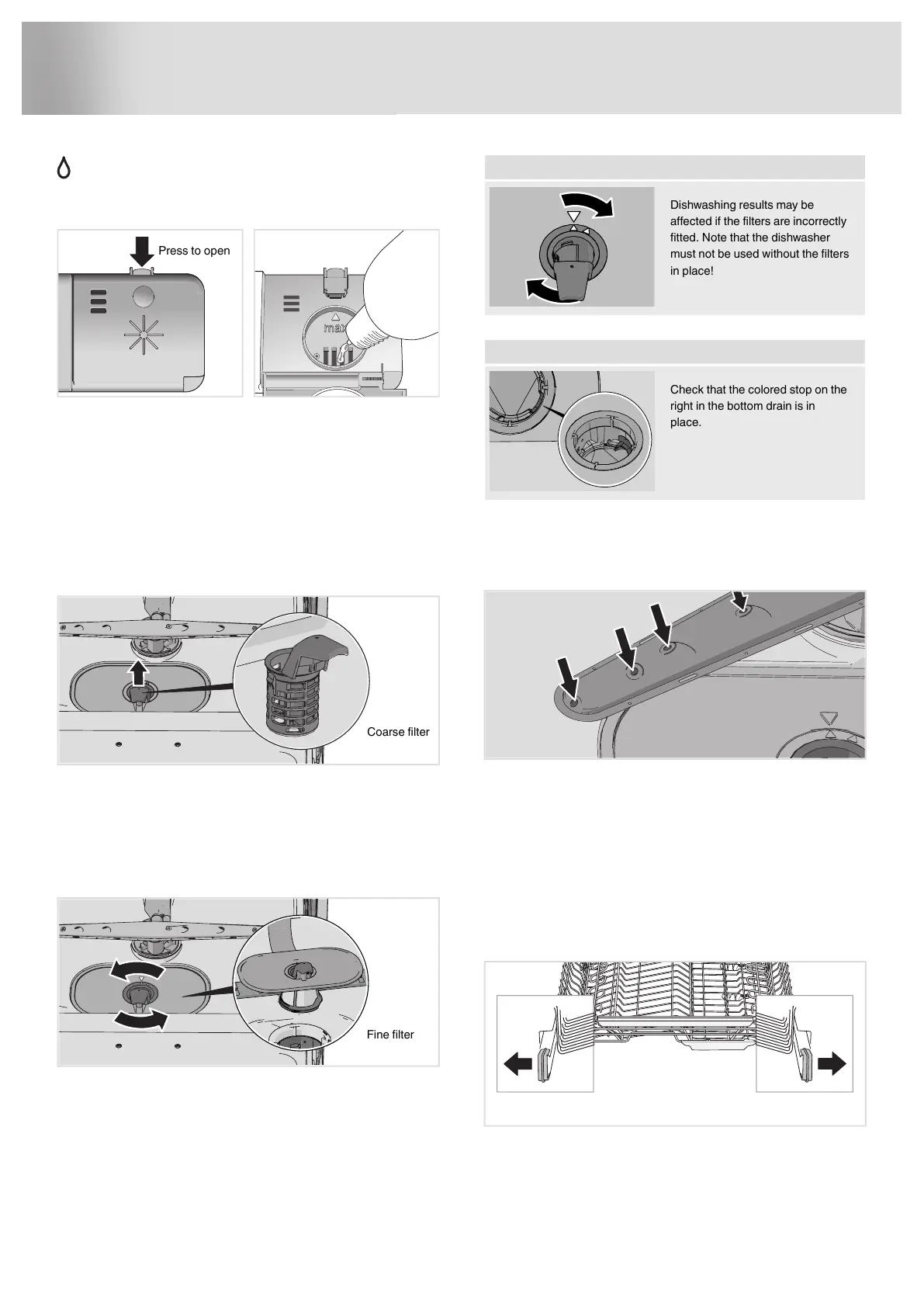 Press to open

max

Coarse filter

Fine filter

Dishwashing results may be affected if the filters are incorrectly fitted. Note that the dishwasher must not be used without the filters in place!

Check that the colored stop on the right in the bottom drain is in place.