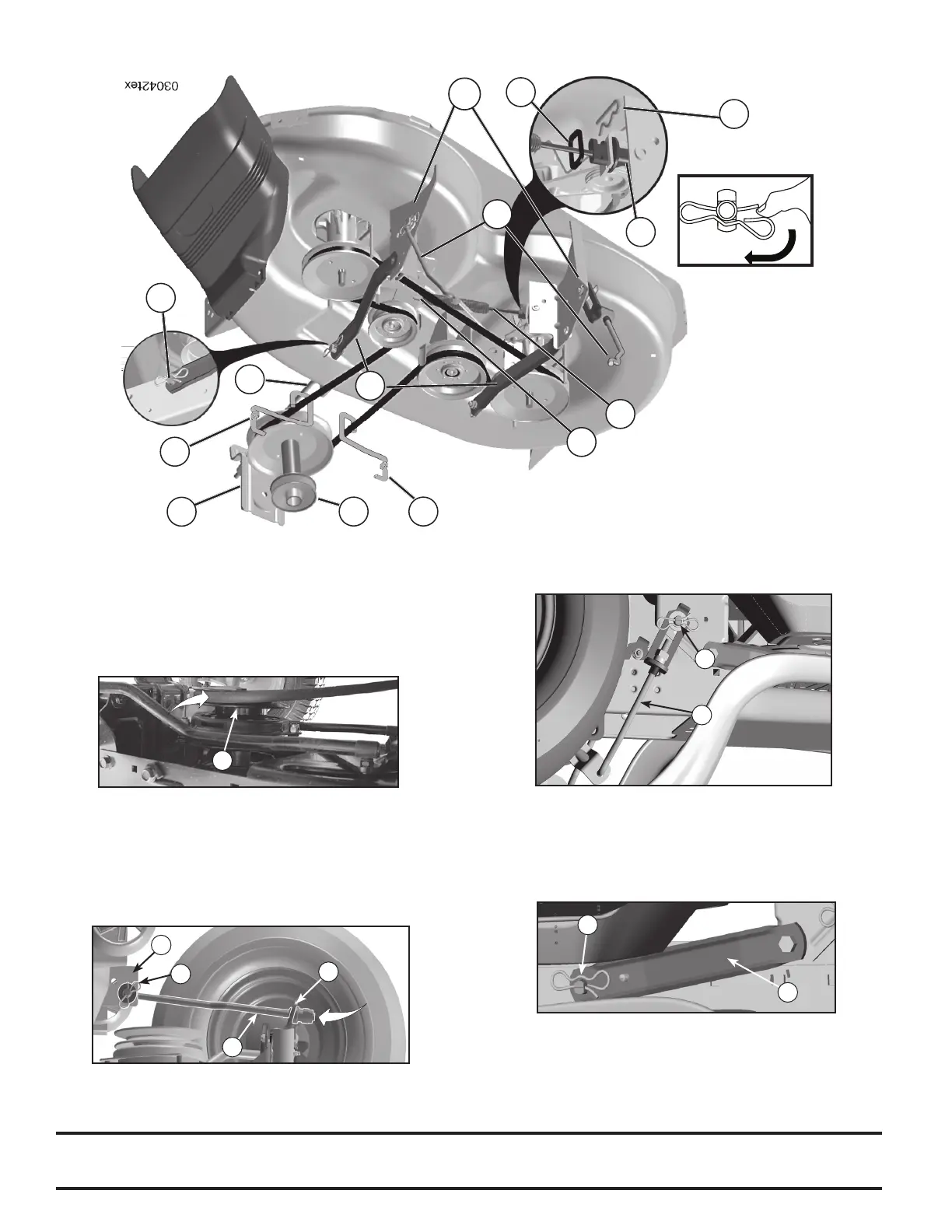 03042tex