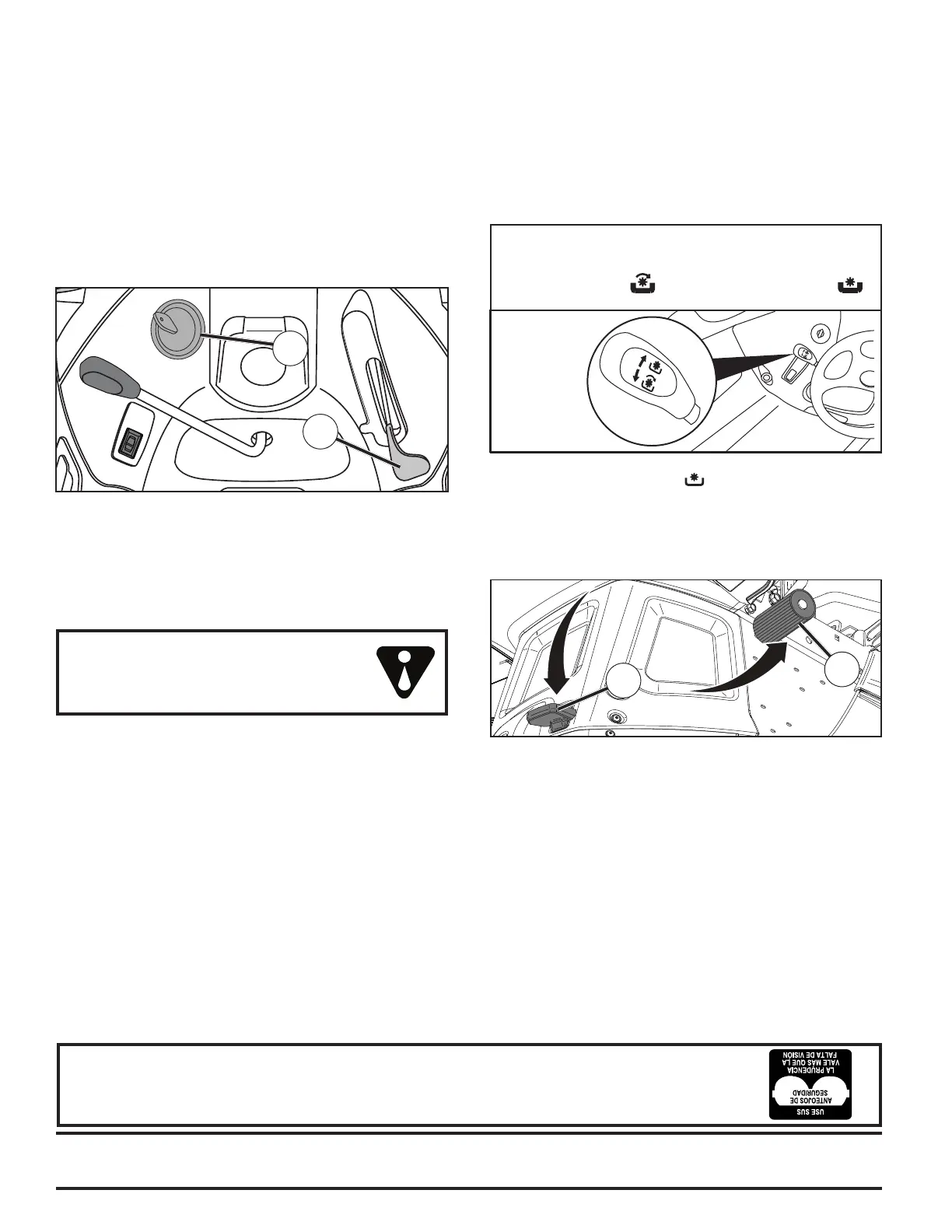 USE SUS
ANTEOJOS DE
SEGURIDAD
LA PRUDENCIA
VALE MAS QUE LA
FALTA DE VISION