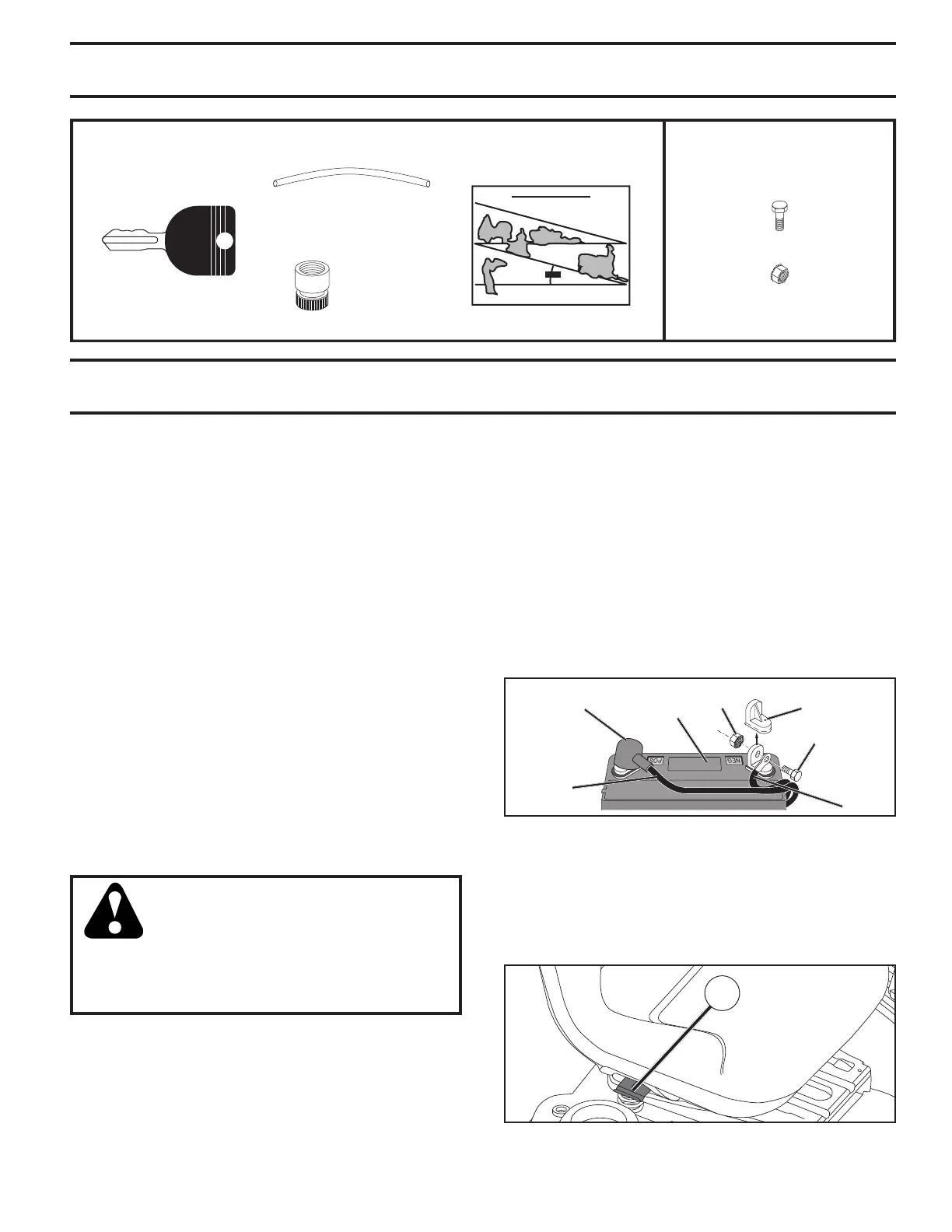 POS
NEG