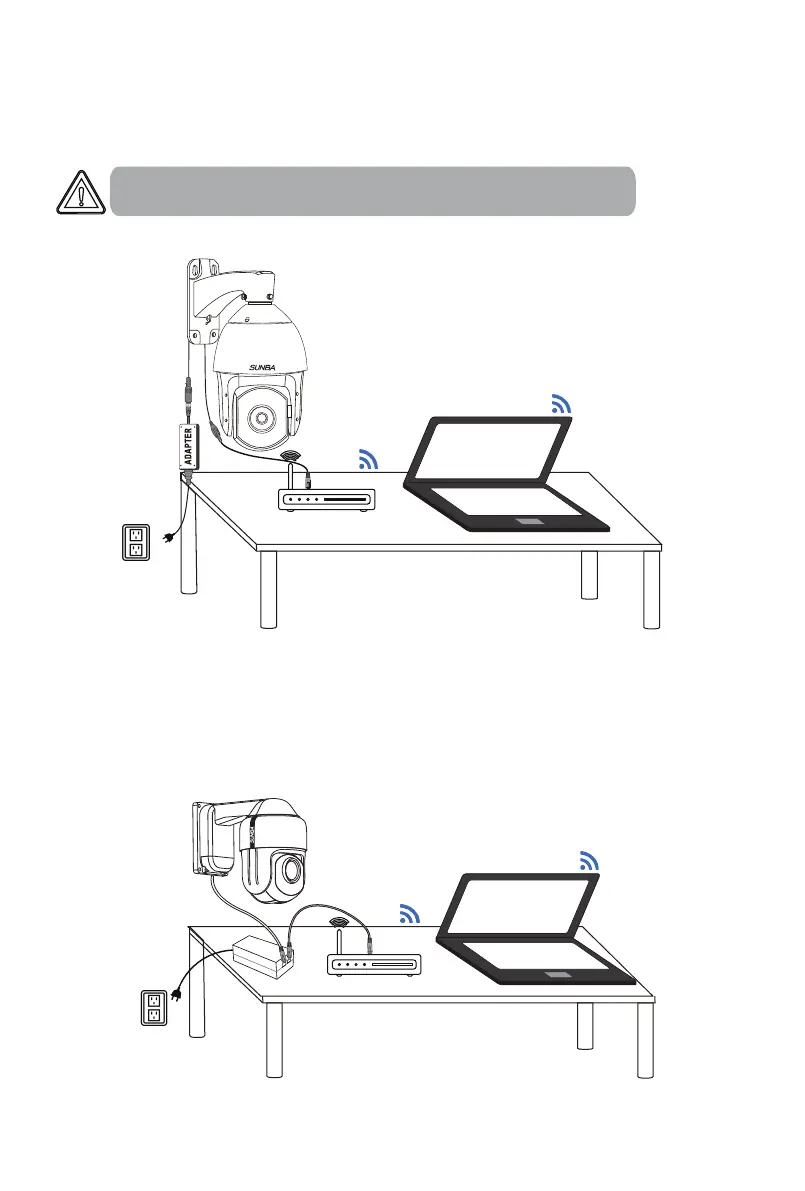 SUNBA

ADAPTER