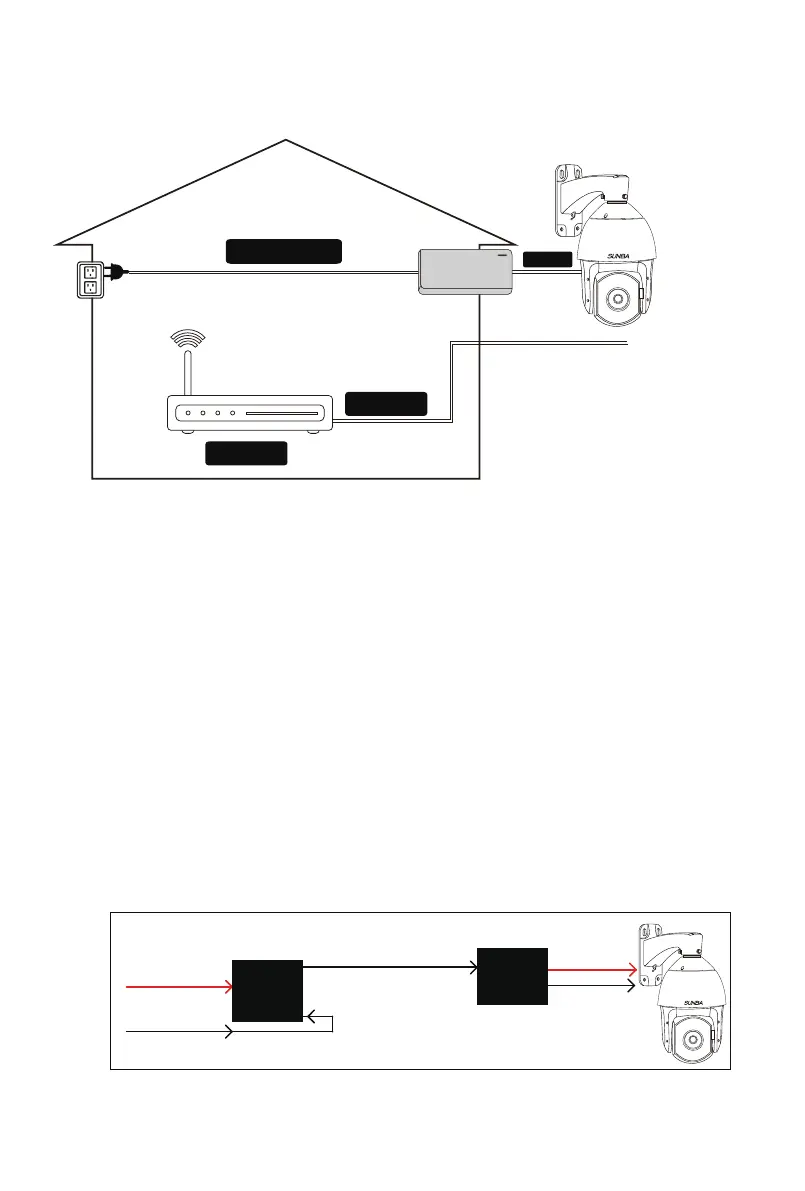 SUNBA

SUNBA