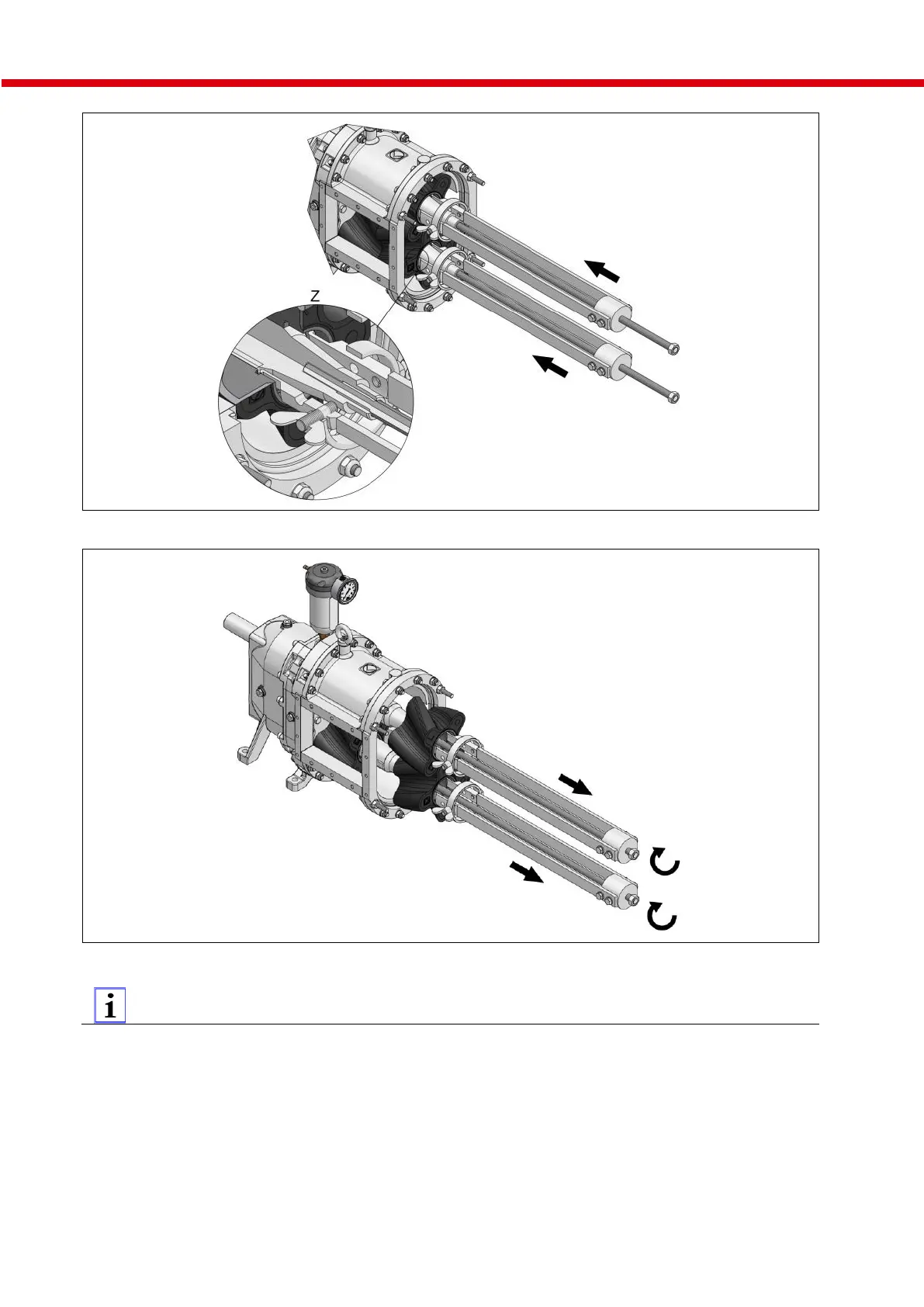 Z

i