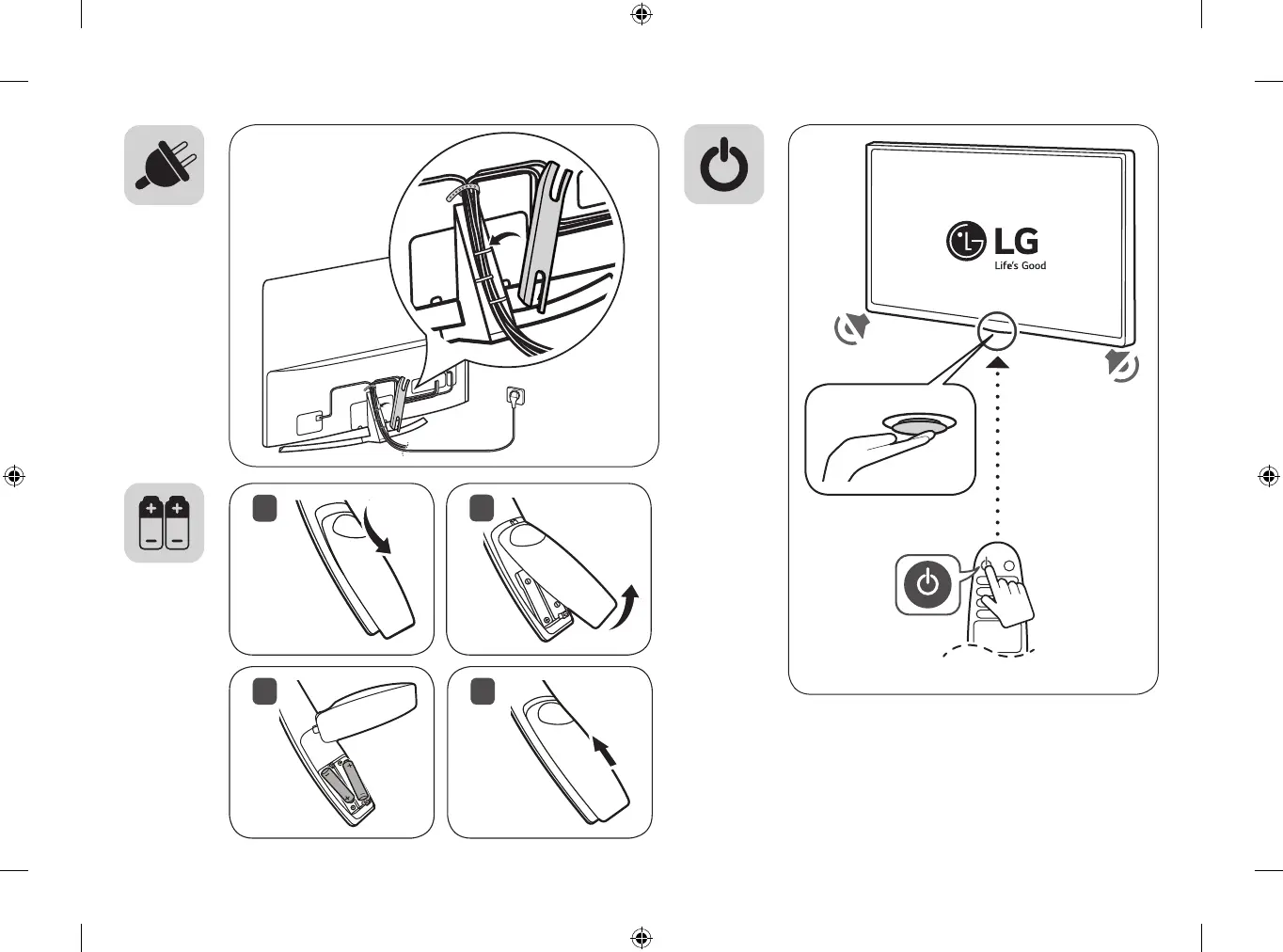 LG
Life's Good