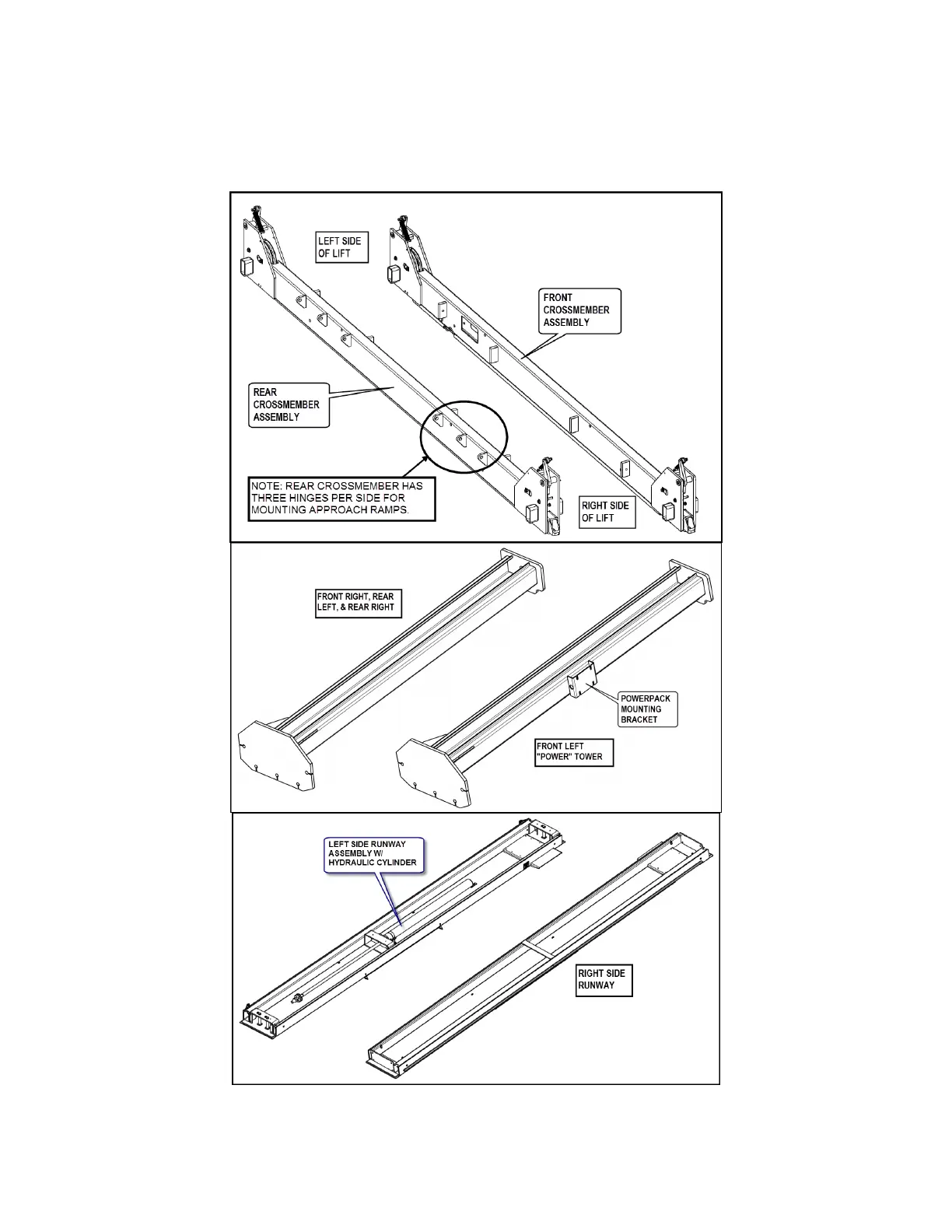 LEFT SIDE OF LIFT

FRONT CROSSMEMBER ASSEMBLY

REAR CROSSMEMBER ASSEMBLY

NOTE: REAR CROSSMEMBER HAS THREE HINGES PER SIDE FOR MOUNTING APPROACH RAMPS.

RIGHT SIDE OF LIFT

FRONT RIGHT, REAR LEFT, & REAR RIGHT

POWERPACK MOUNTING BRACKET

FRONT LEFT "POWER" TOWER

LEFT SIDE RUNWAY ASSEMBLY W/ HYDRAULIC CYLINDER

RIGHT SIDE RUNWAY