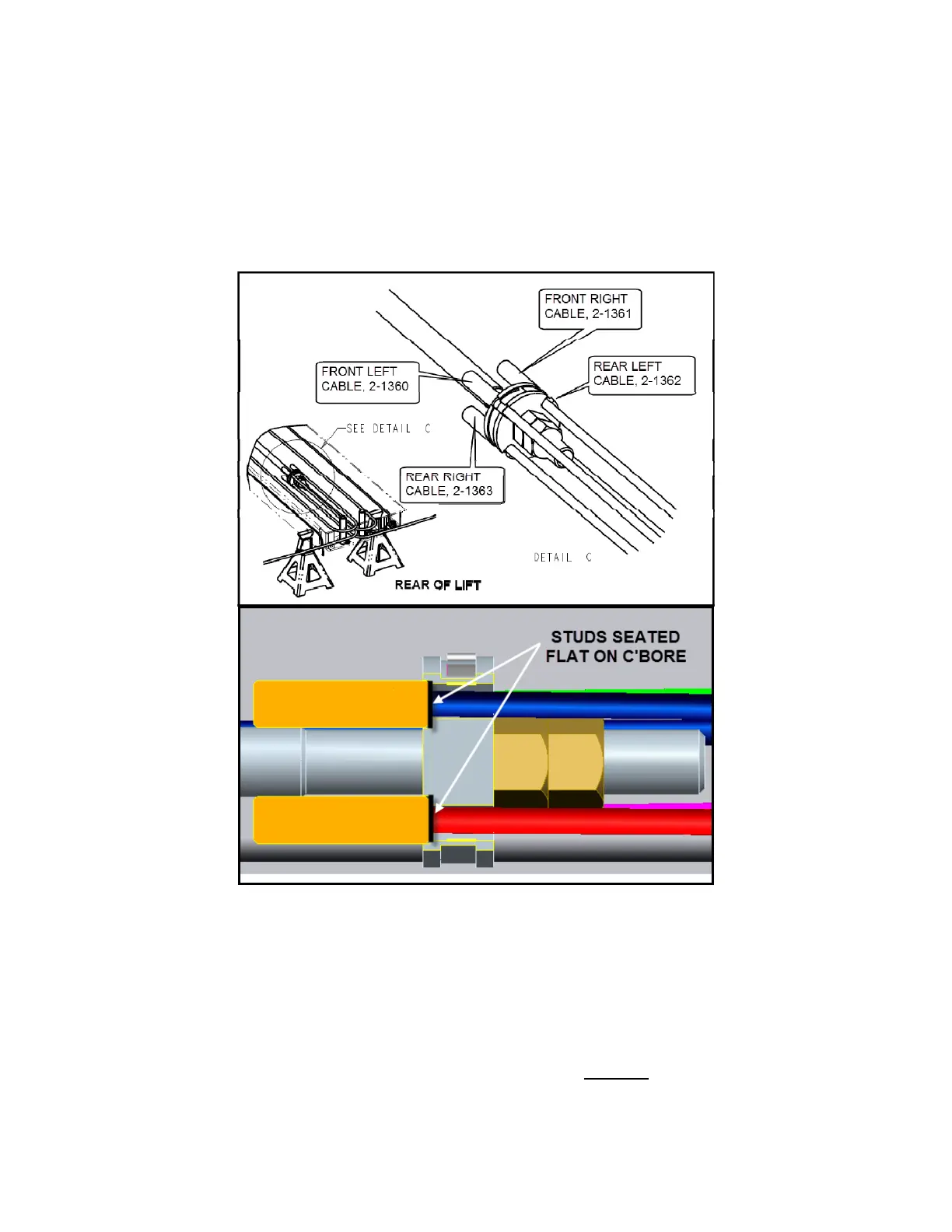 FRONT RIGHT CABLE, 2-1361

FRONT LEFT CABLE, 2-1360

REAR LEFT CABLE, 2-1362

SEE DETAIL C

REAR RIGHT CABLE, 2-1363

DETAIL C

REAR OF LIFT

STUDS SEATED FLAT ON C'BORE