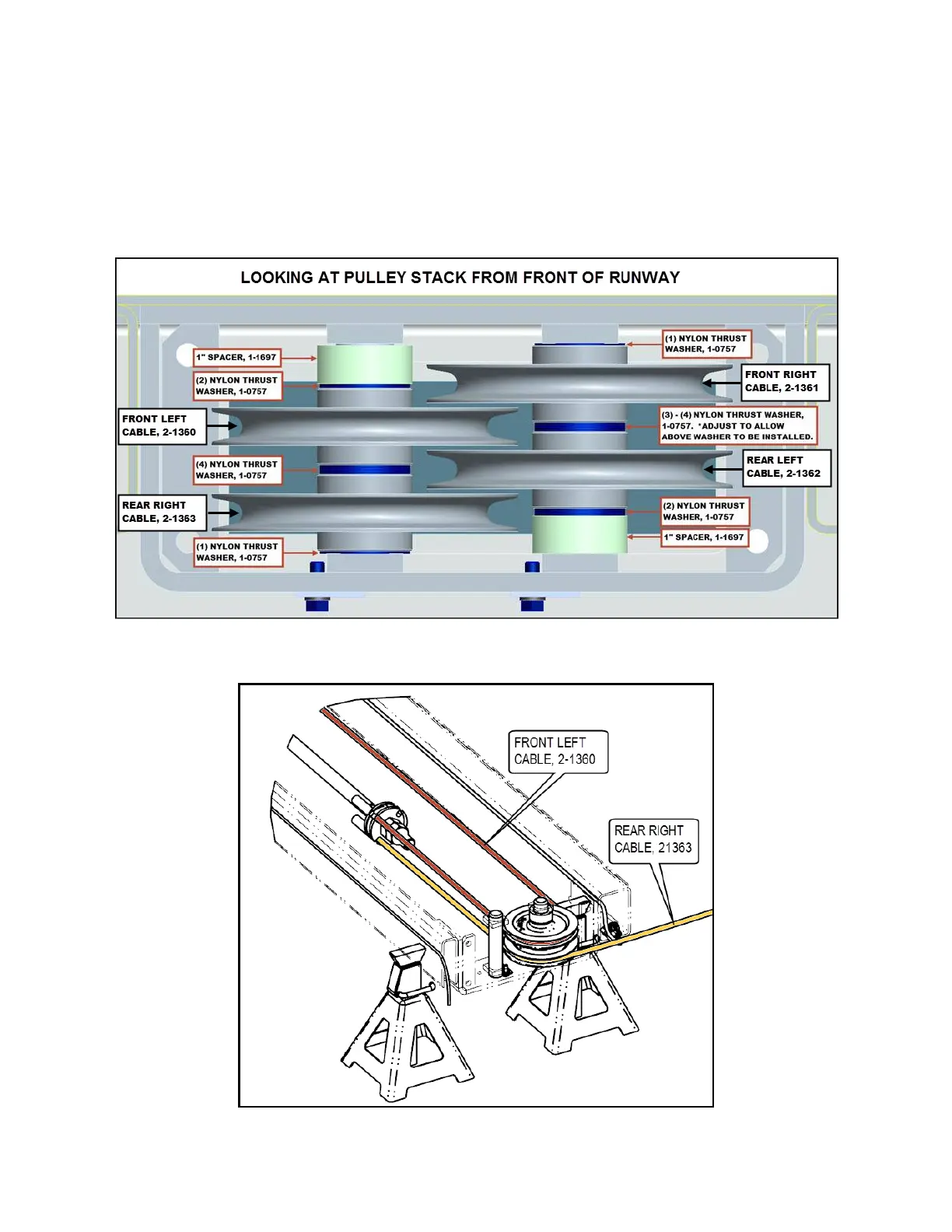 LOOKING AT PULLEY STACK FROM FRONT OF RUNWAY

1" SPACER, 1-1697

(2) NYLON THRUST WASHER, 1-0757

FRONT LEFT CABLE, 2-1360

(4) NYLON THRUST WASHER, 1-0757

REAR RIGHT CABLE, 2-1363

(1) NYLON THRUST WASHER, 1-0757

(1) NYLON THRUST WASHER, 1-0757

FRONT RIGHT CABLE, 2-1361

(3) - (4) NYLON THRUST WASHER, 1-0757. *ADJUST TO ALLOW ABOVE WASHER TO BE INSTALLED.

REAR LEFT CABLE, 2-1362

(2) NYLON THRUST WASHER, 1-0757

1" SPACER, 1-1697

FRONT LEFT CABLE, 2-1360

REAR RIGHT CABLE, 21363