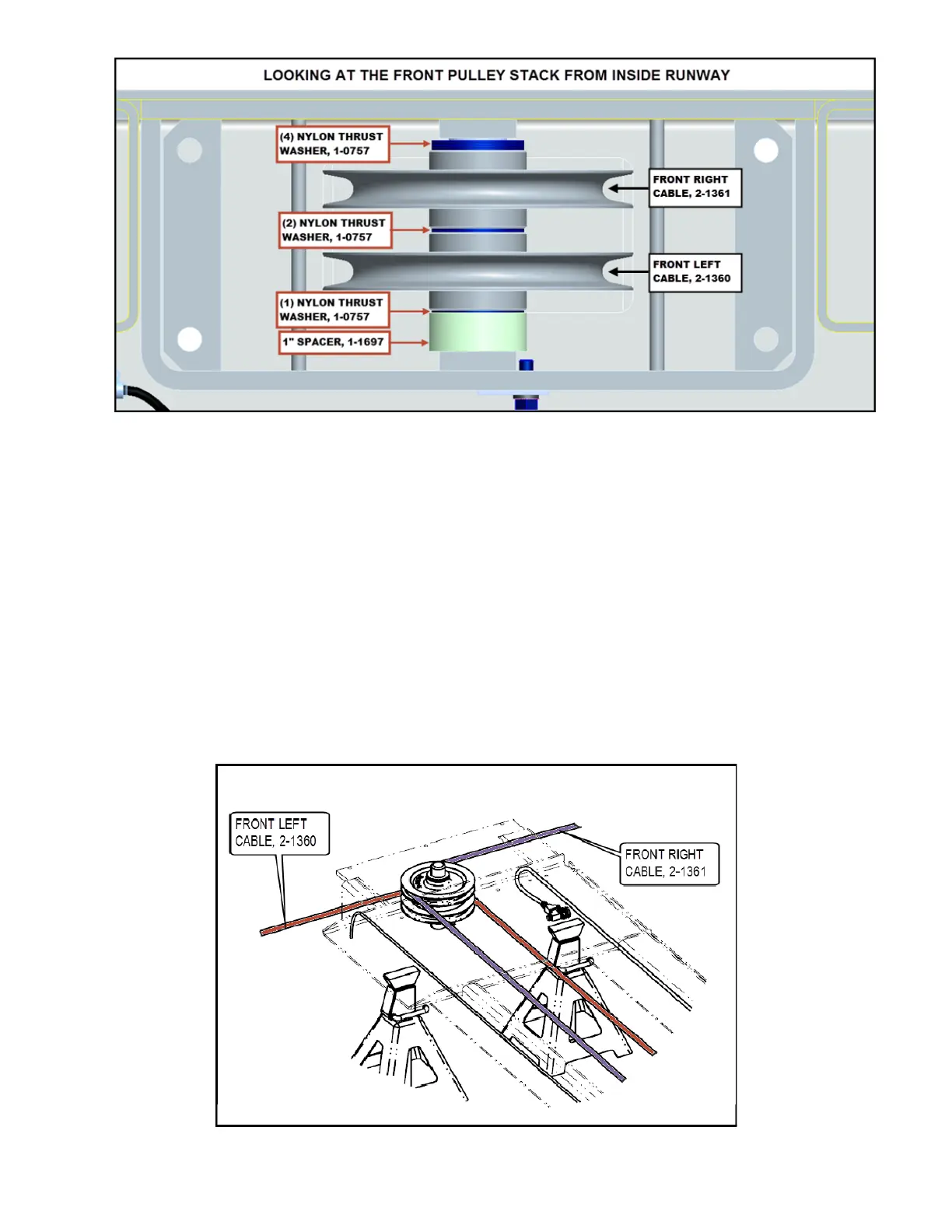 LOOKING AT THE FRONT PULLEY STACK FROM INSIDE RUNWAY

(4) NYLON THRUST WASHER, 1-0757

FRONT RIGHT CABLE, 2-1361

(2) NYLON THRUST WASHER, 1-0757

FRONT LEFT CABLE, 2-1360

(1) NYLON THRUST WASHER, 1-0757

1" SPACER, 1-1697

FRONT LEFT CABLE, 2-1360

FRONT RIGHT CABLE, 2-1361