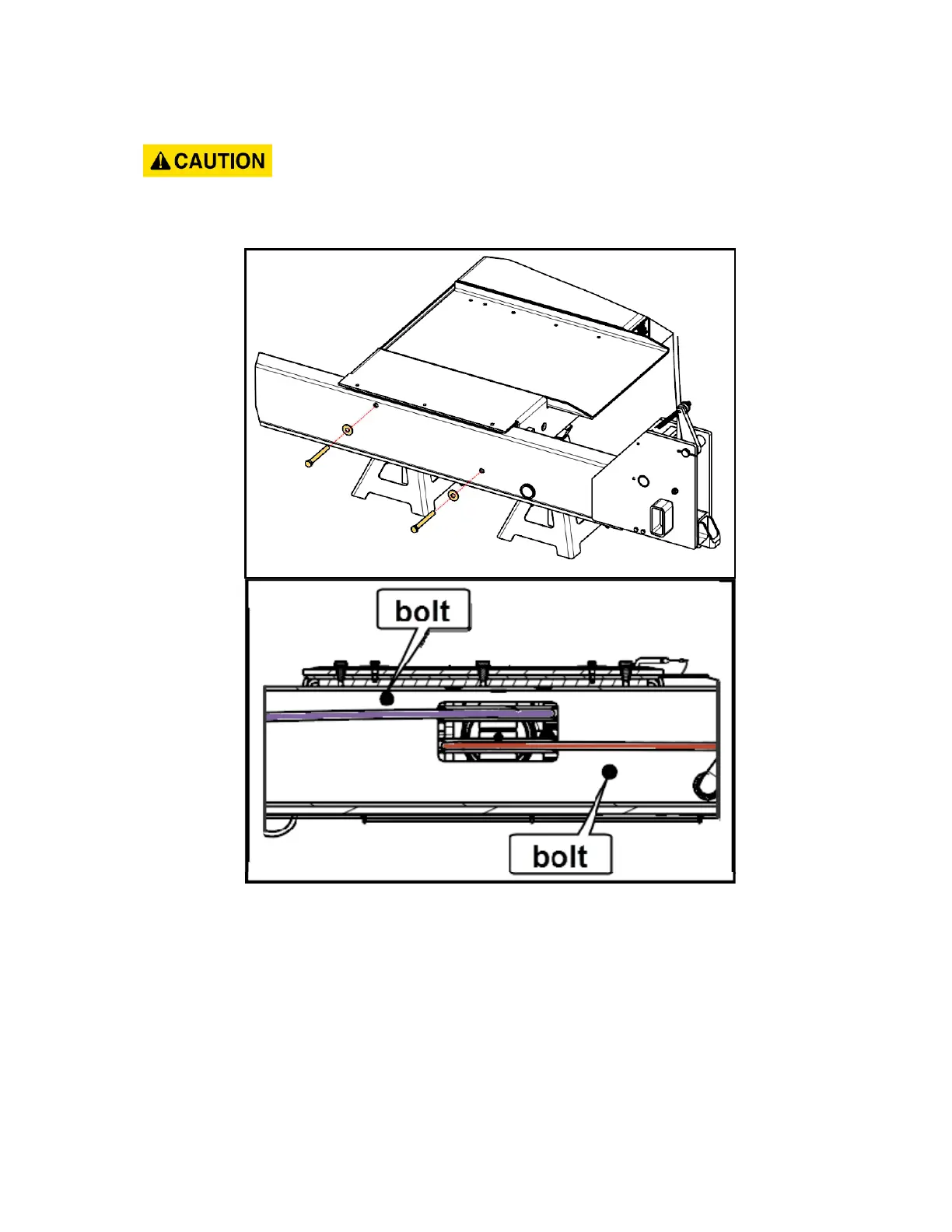 CAUTION

bolt

bolt