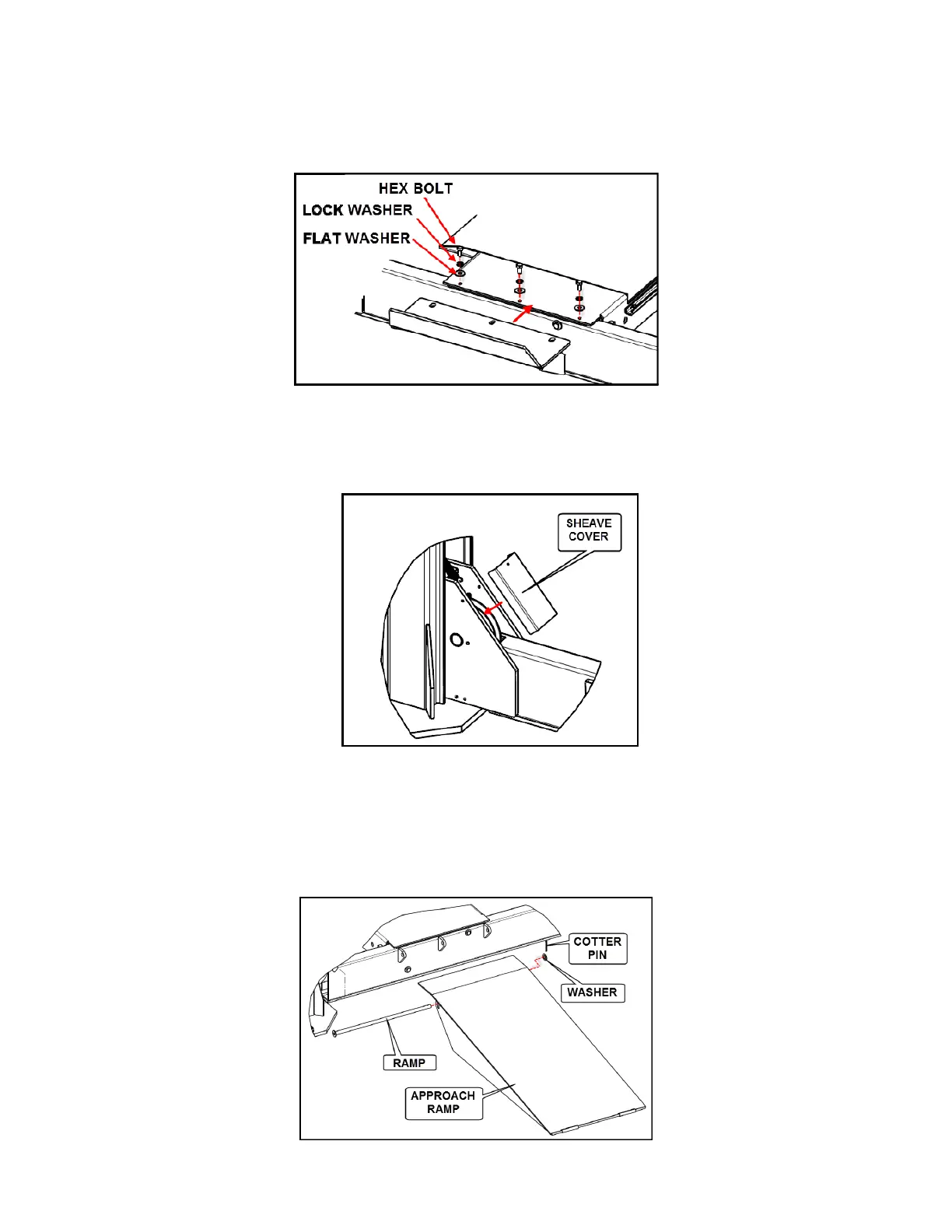 HEX BOLT
LOCK WASHER
FLAT WASHER

SHEAVE COVER

COTTER PIN
WASHER
RAMP
APPROACH RAMP