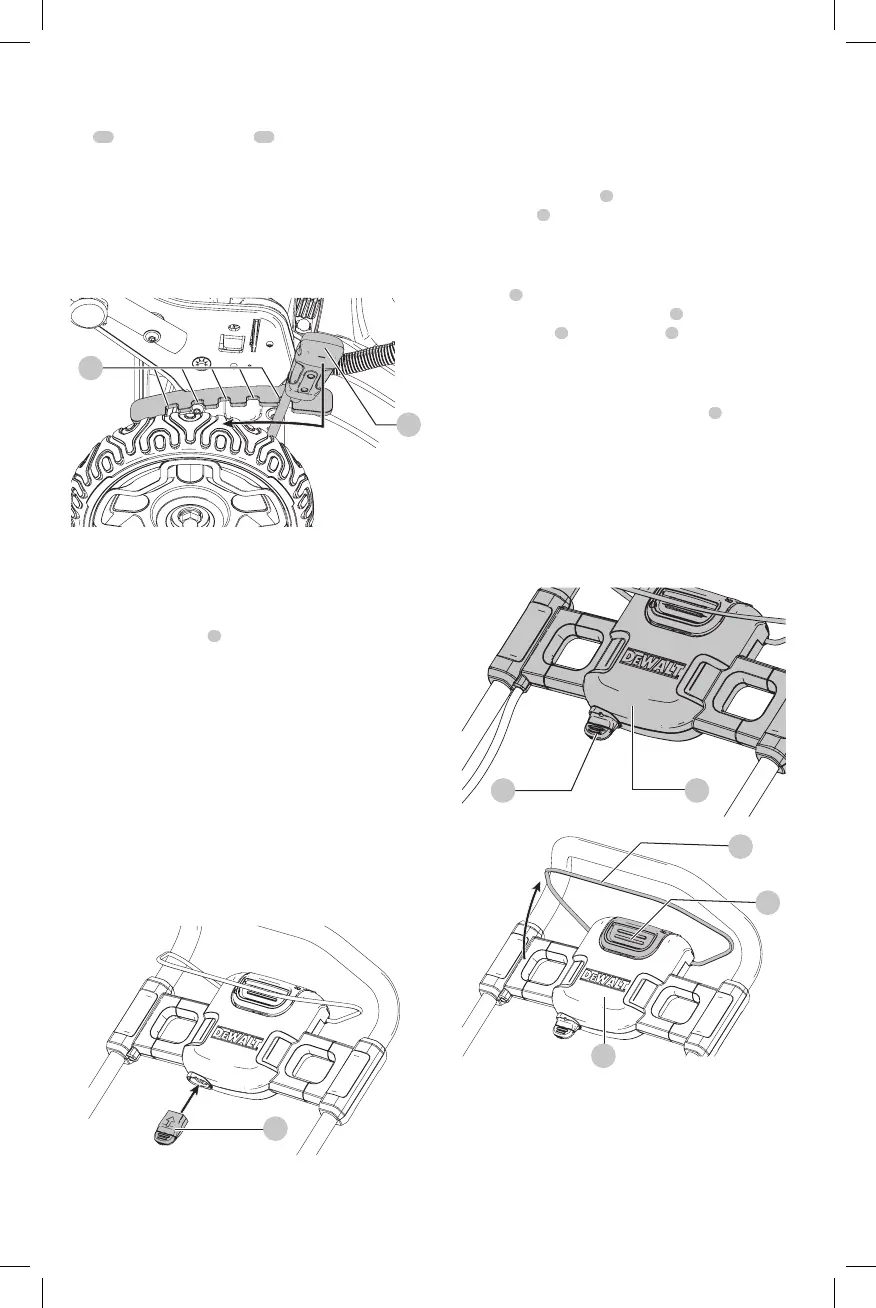 DEWALT

DEWALT

DEWALT