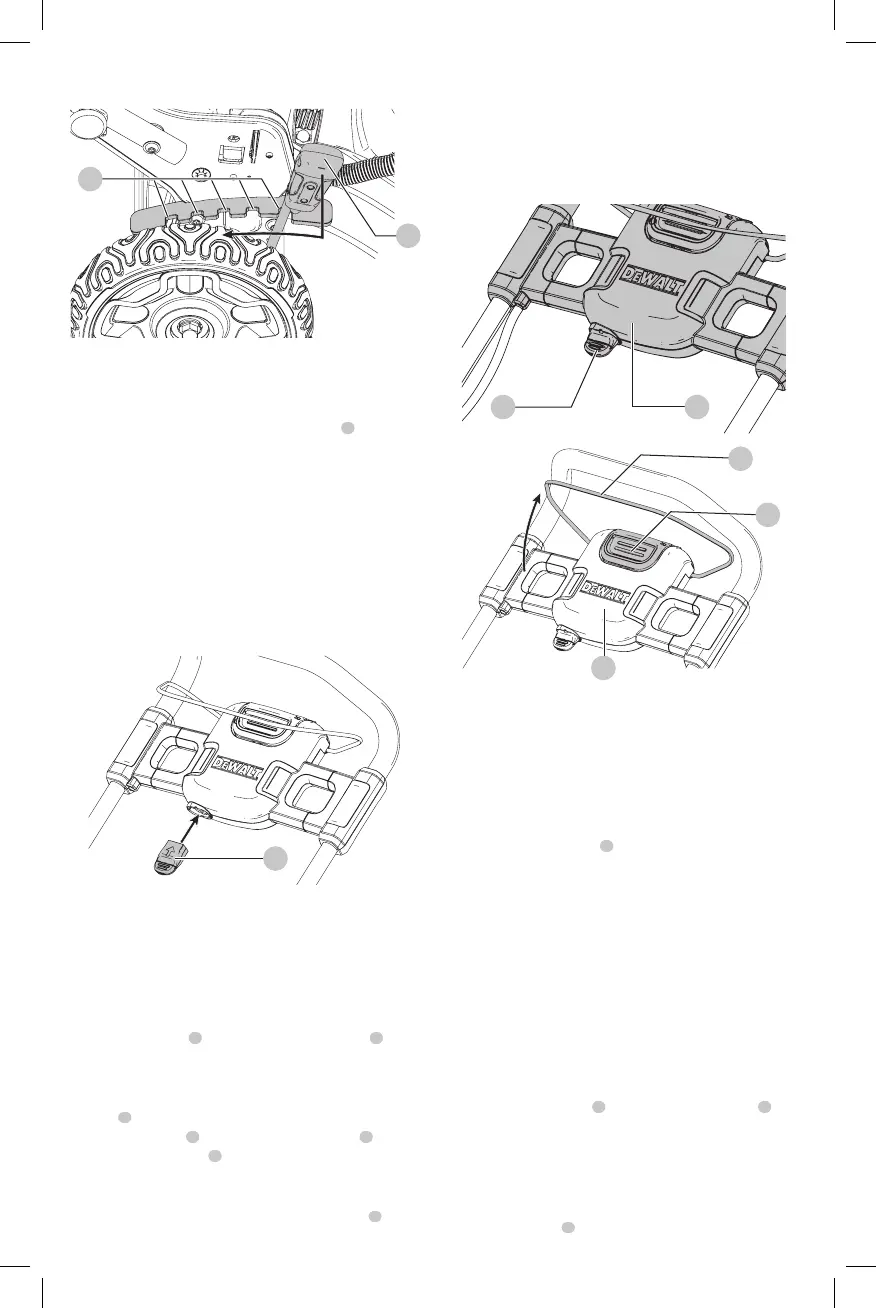 DEWALT

DEWALT

DEWALT