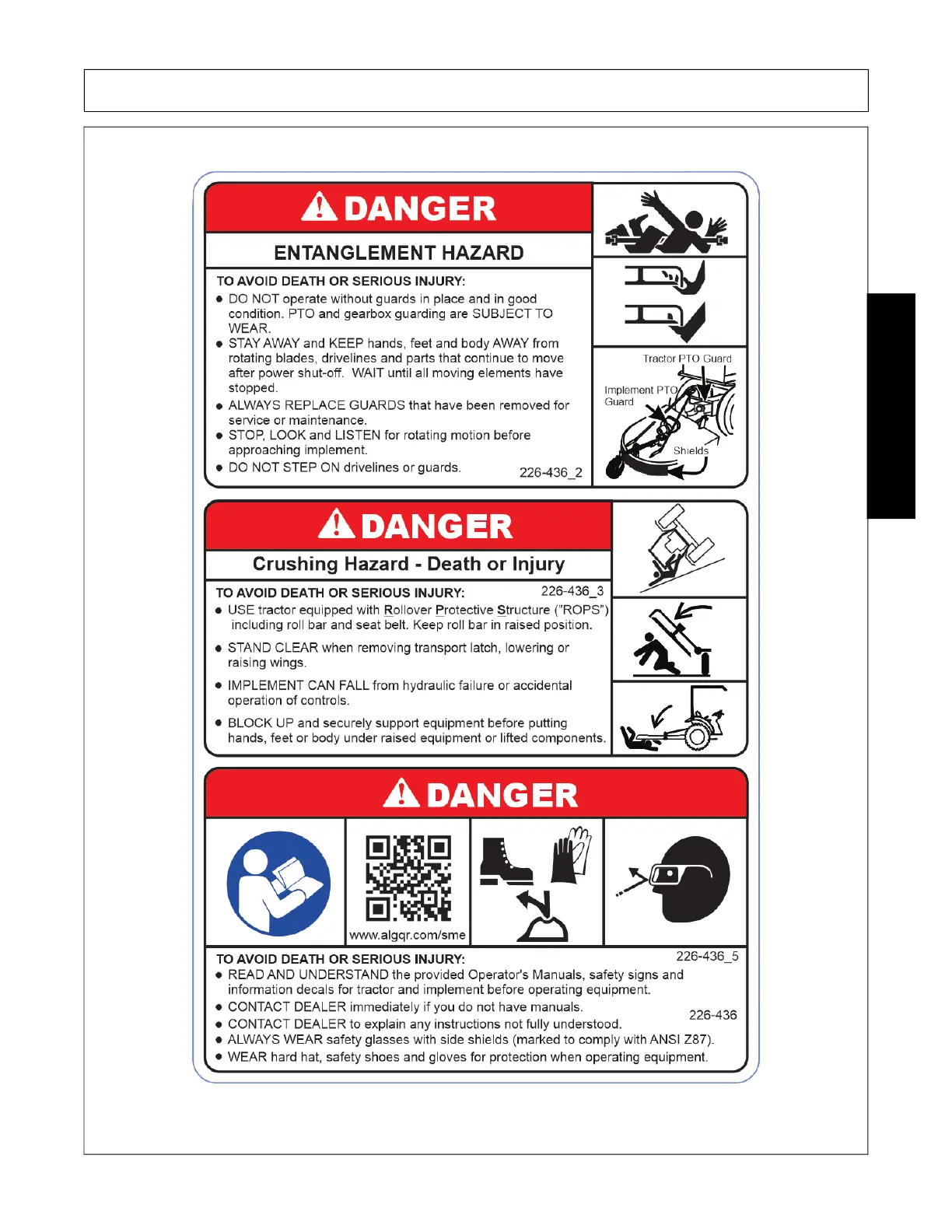 DANGER

ENTANGLEMENT HAZARD

TO AVOID DEATH OR SERIOUS INJURY:
● DO NOT operate without guards in place and in good condition. PTO and gearbox guarding are SUBJECT TO WEAR.
● STAY AWAY and KEEP hands, feet and body AWAY from rotating blades, drivelines and parts that continue to move after power shut-off. WAIT until all moving elements have stopped.
● ALWAYS REPLACE GUARDS that have been removed for service or maintenance.
● STOP, LOOK and LISTEN for rotating motion before approaching implement.
● DO NOT STEP ON drivelines or guards.

226-436_2

Tractor PTO Guard
Implement PTO Guard
Shields

DANGER

Crushing Hazard - Death or Injury

TO AVOID DEATH OR SERIOUS INJURY:
226-436_3
● USE tractor equipped with Rollover Protective Structure ("ROPS") including roll bar and seat belt. Keep roll bar in raised position.
● STAND CLEAR when removing transport latch, lowering or raising wings.
● IMPLEMENT CAN FALL from hydraulic failure or accidental operation of controls.
● BLOCK UP and securely support equipment before putting hands, feet or body under raised equipment or lifted components.

DANGER

www.algqr.com/sme

TO AVOID DEATH OR SERIOUS INJURY:
226-436_5
● READ AND UNDERSTAND the provided Operator's Manuals, safety signs and information decals for tractor and implement before operating equipment.
● CONTACT DEALER immediately if you do not have manuals.
226-436
● CONTACT DEALER to explain any instructions not fully understood.
● ALWAYS WEAR safety glasses with side shields (marked to comply with ANSI Z87).
● WEAR hard hat, safety shoes and gloves for protection when operating equipment.