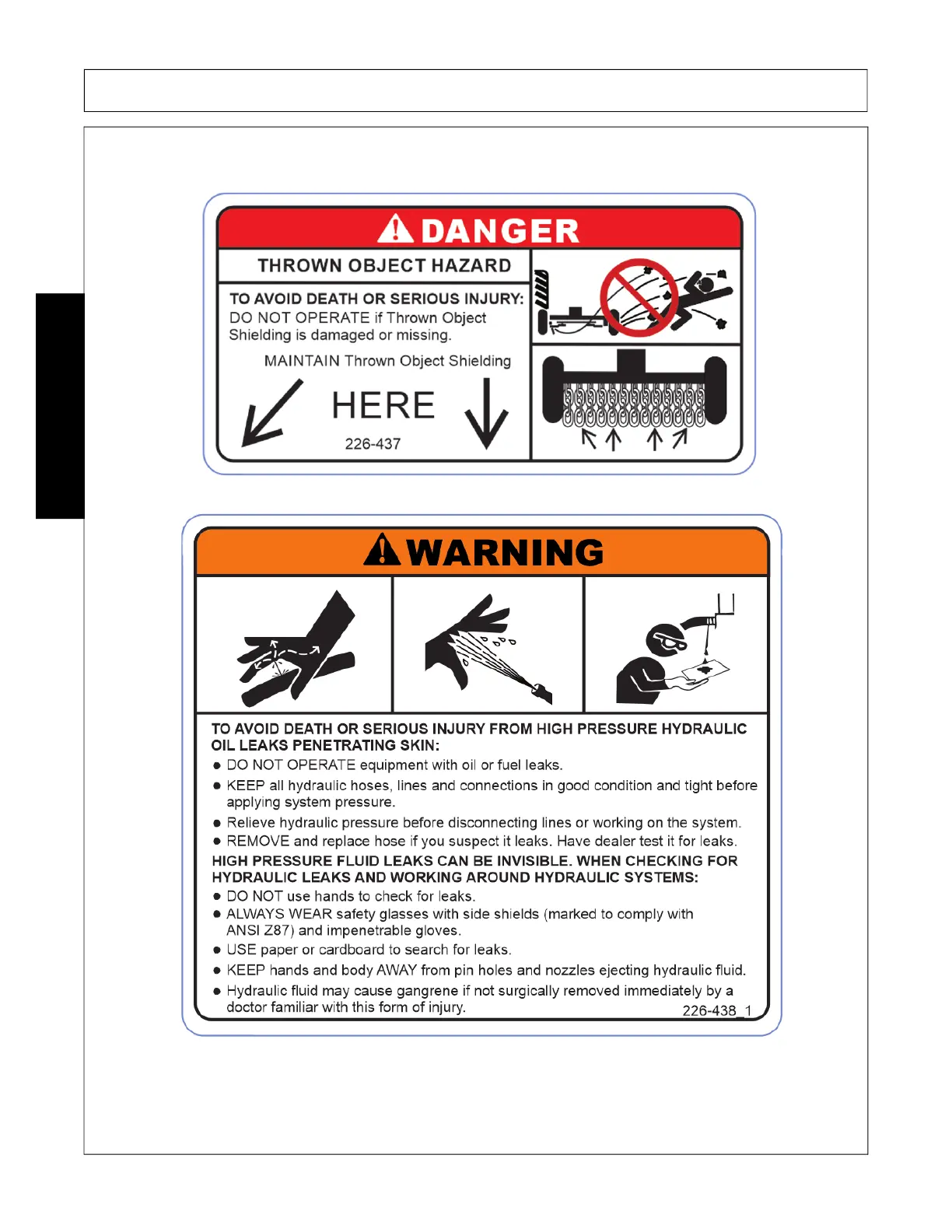 DANGER

THROWN OBJECT HAZARD

TO AVOID DEATH OR SERIOUS INJURY:
DO NOT OPERATE if Thrown Object Shielding is damaged or missing.

MAINTAIN Thrown Object Shielding

HERE

226-437

WARNING

TO AVOID DEATH OR SERIOUS INJURY FROM HIGH PRESSURE HYDRAULIC OIL LEAKS PENETRATING SKIN:
● DO NOT OPERATE equipment with oil or fuel leaks.
● KEEP all hydraulic hoses, lines and connections in good condition and tight before applying system pressure.
● Relieve hydraulic pressure before disconnecting lines or working on the system.
● REMOVE and replace hose if you suspect it leaks. Have dealer test it for leaks.
HIGH PRESSURE FLUID LEAKS CAN BE INVISIBLE. WHEN CHECKING FOR HYDRAULIC LEAKS AND WORKING AROUND HYDRAULIC SYSTEMS:
● DO NOT use hands to check for leaks.
● ALWAYS WEAR safety glasses with side shields (marked to comply with ANSI Z87) and impenetrable gloves.
● USE paper or cardboard to search for leaks.
● KEEP hands and body AWAY from pin holes and nozzles ejecting hydraulic fluid.
● Hydraulic fluid may cause gangrene if not surgically removed immediately by a doctor familiar with this form of injury.

226-438_1