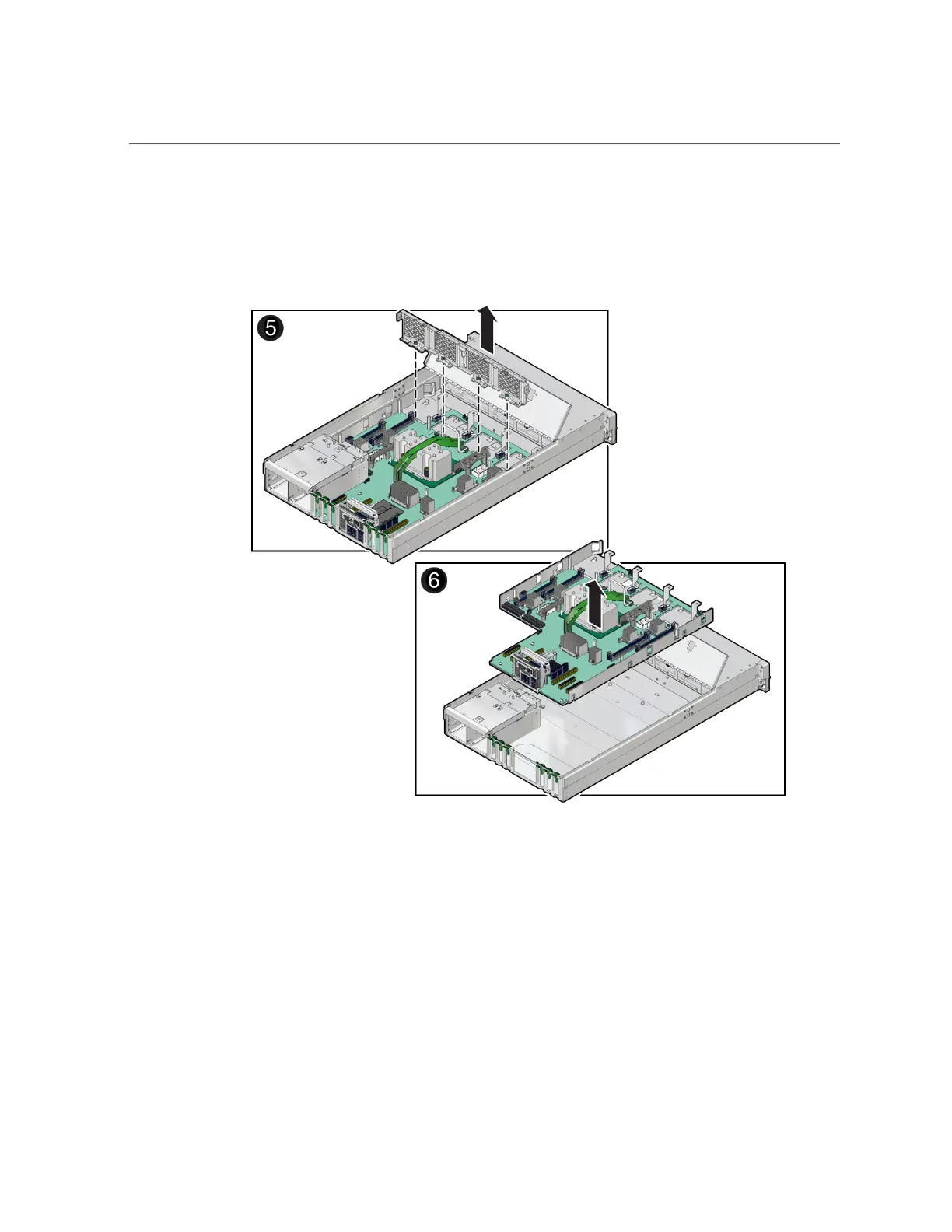 5

6