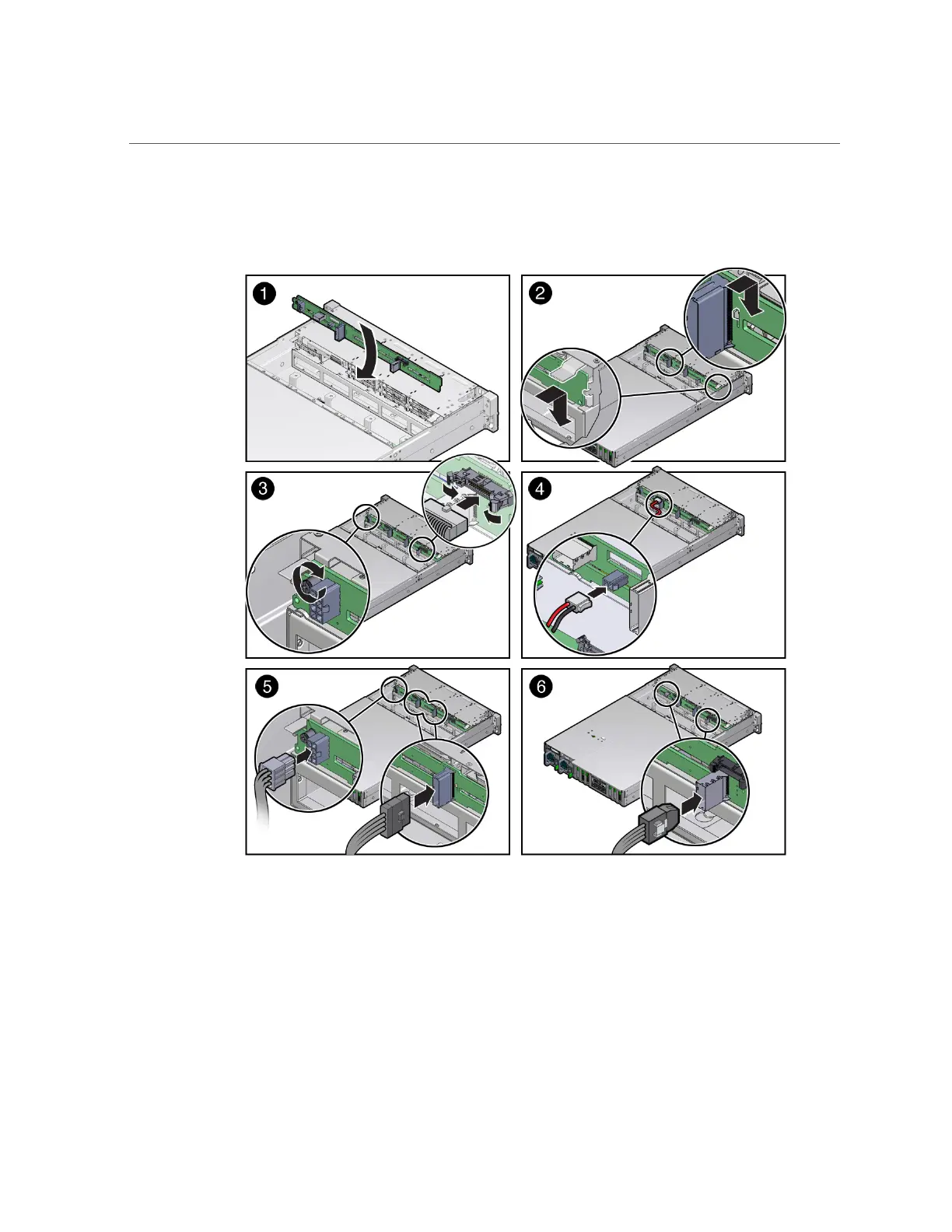 1

2

3

4

5

6