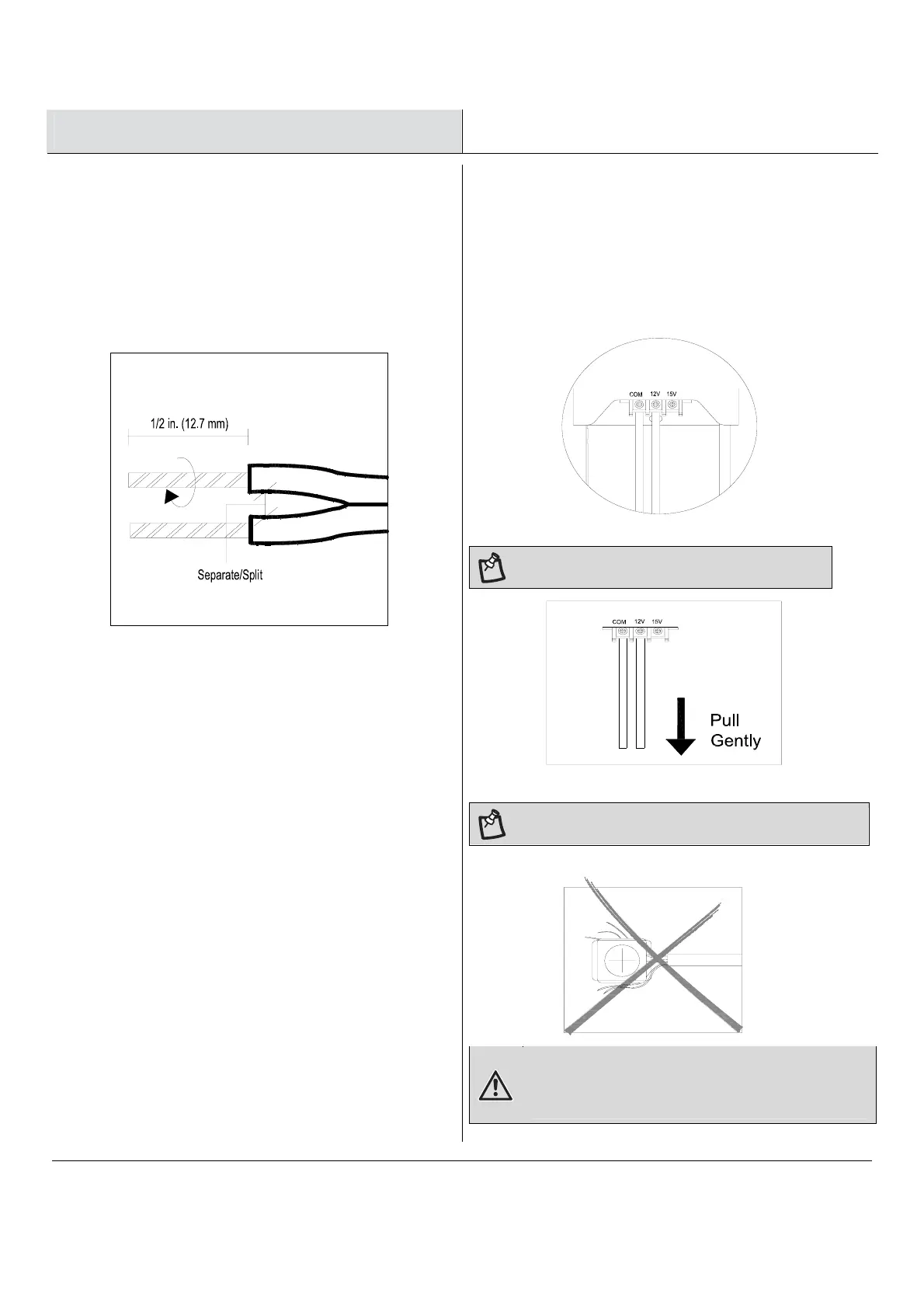 1/2 in. (12.7 mm)

Separate/Split

COM 12V 15V

COM 12V 15V

Pull Gently