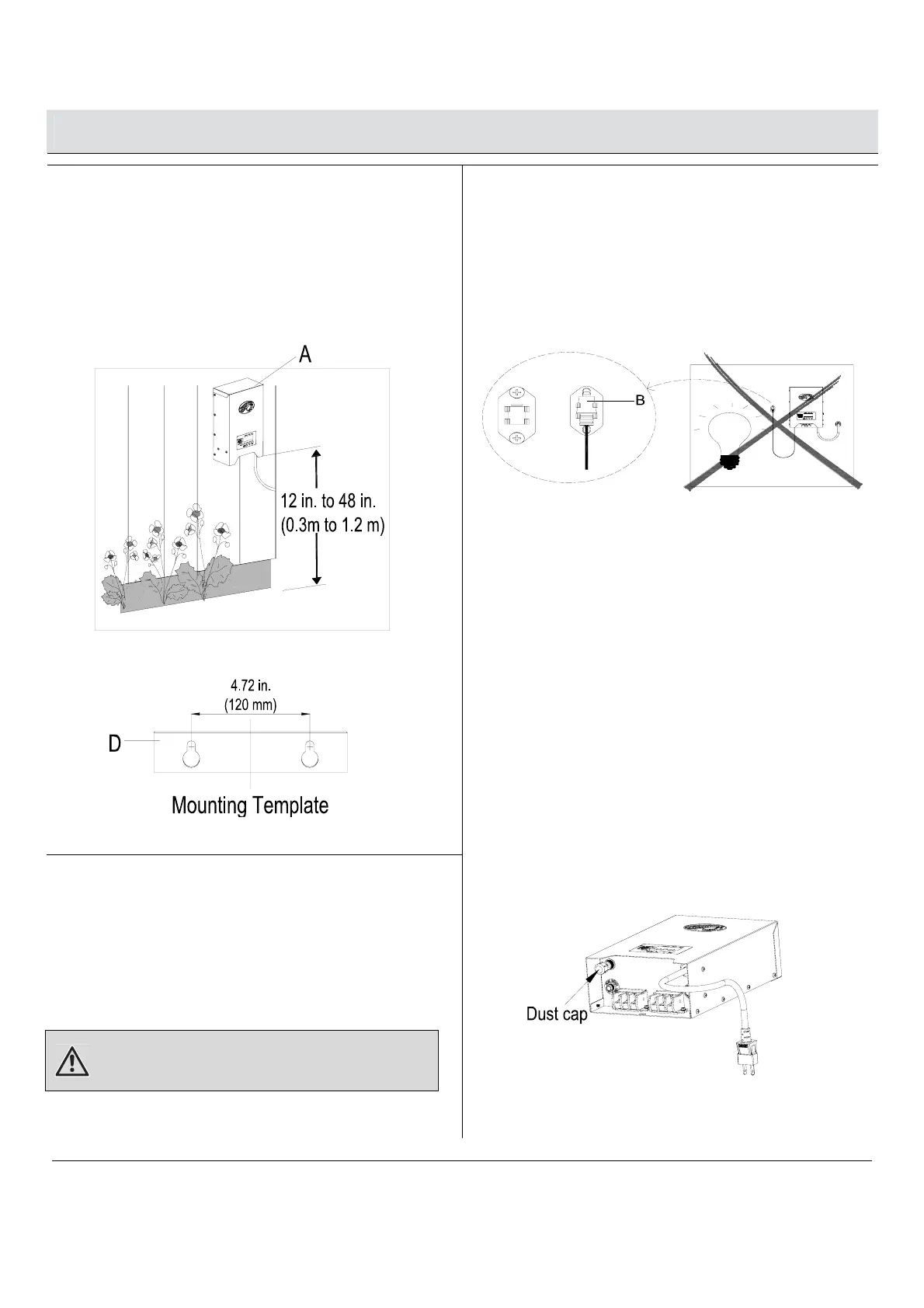 A

12 in. to 48 in.
(0.3m to 1.2 m)

4.72 in.
(120 mm)

D

Mounting Template

B

Dust cap