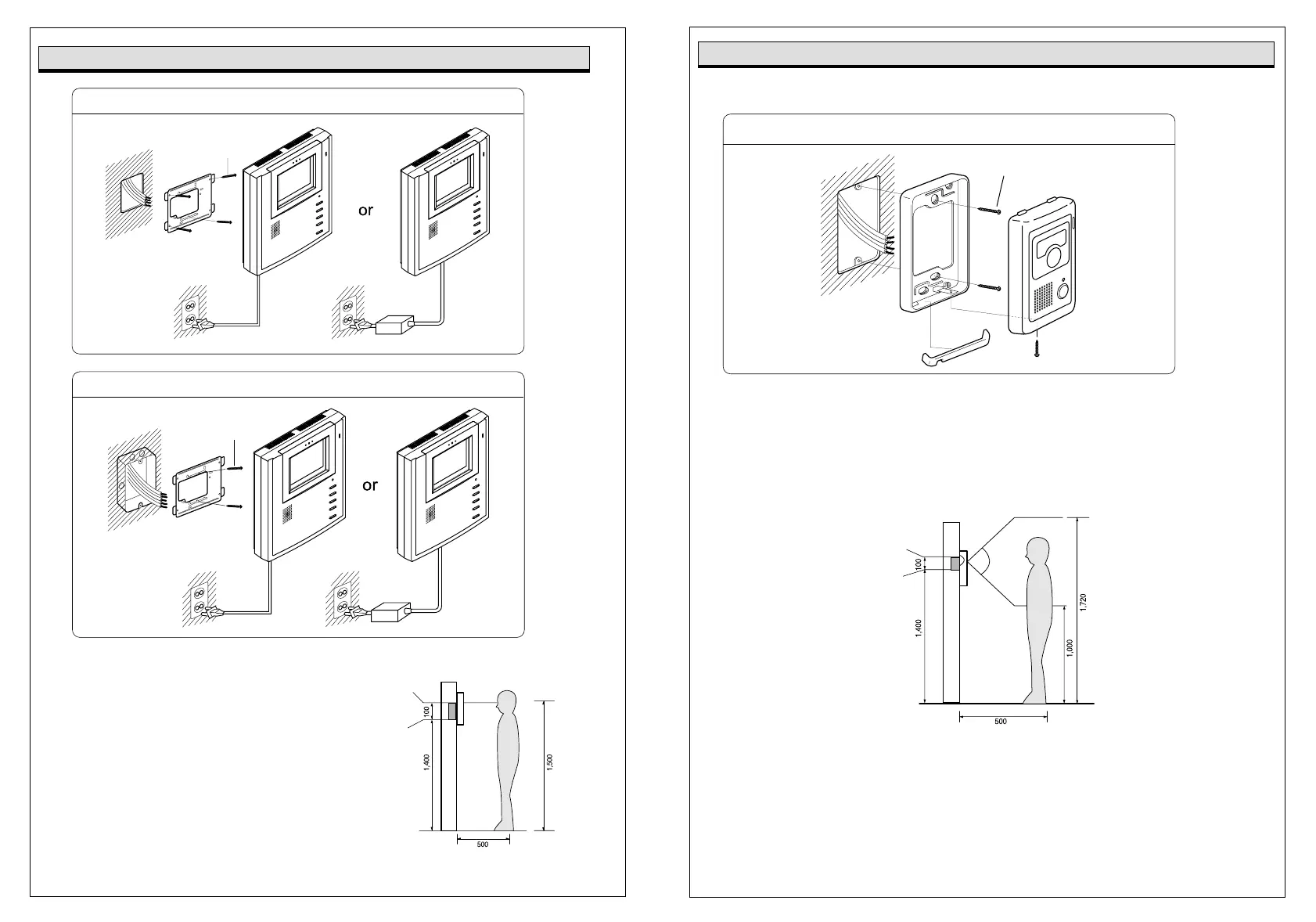 or

or

100

1,400

1,500

500

100

1,400

1,000

1,720

500