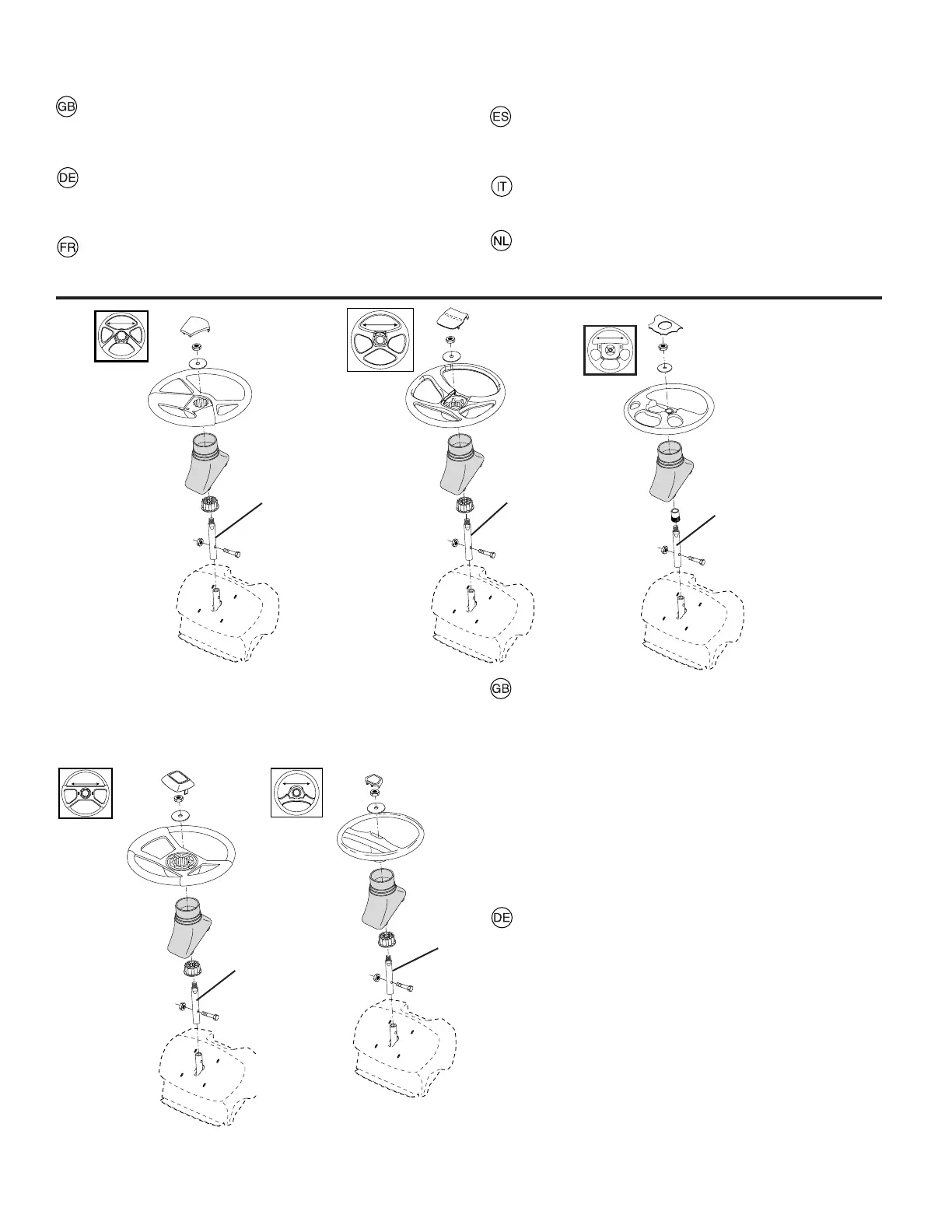 GB

DE

FR

ES

IT

NL

GB

DE