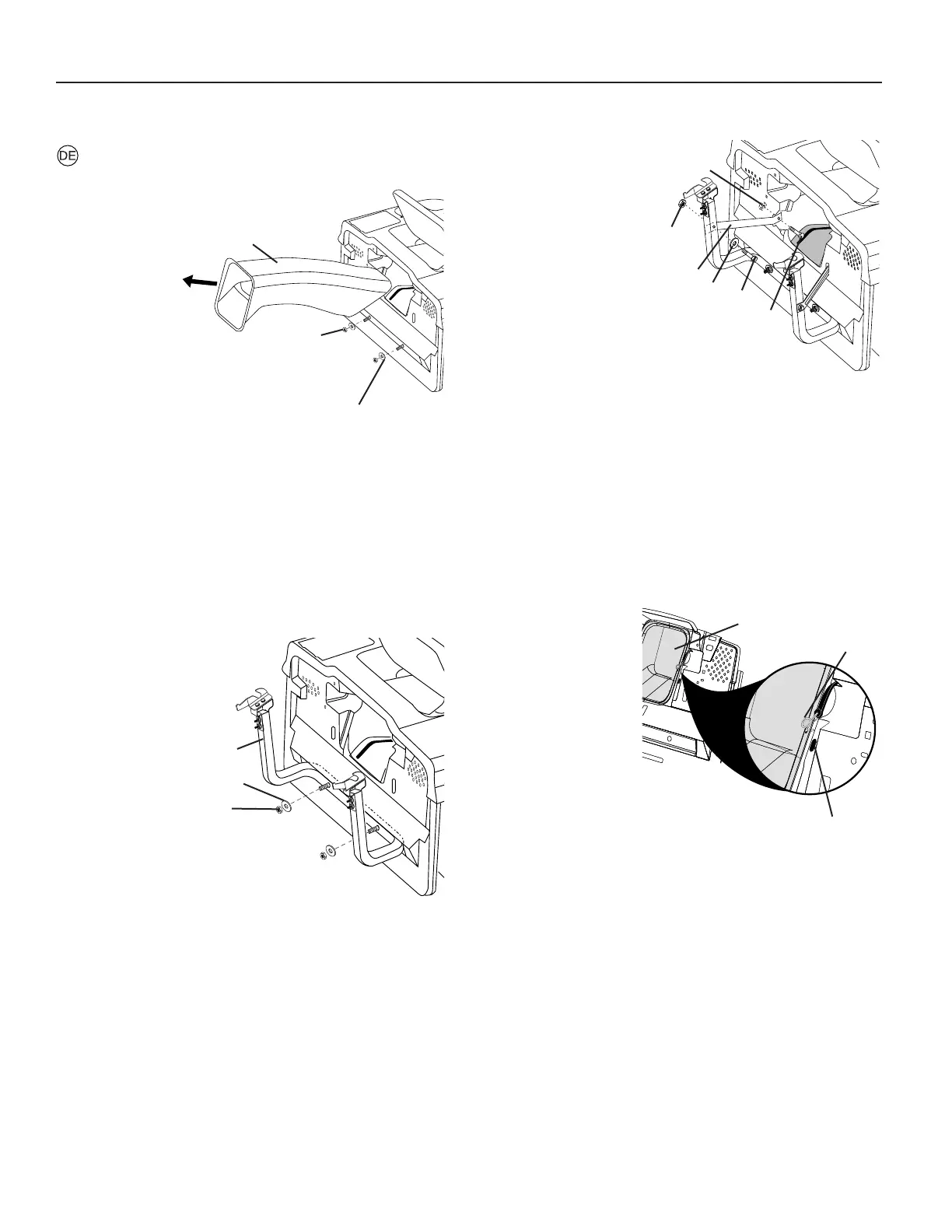 DE