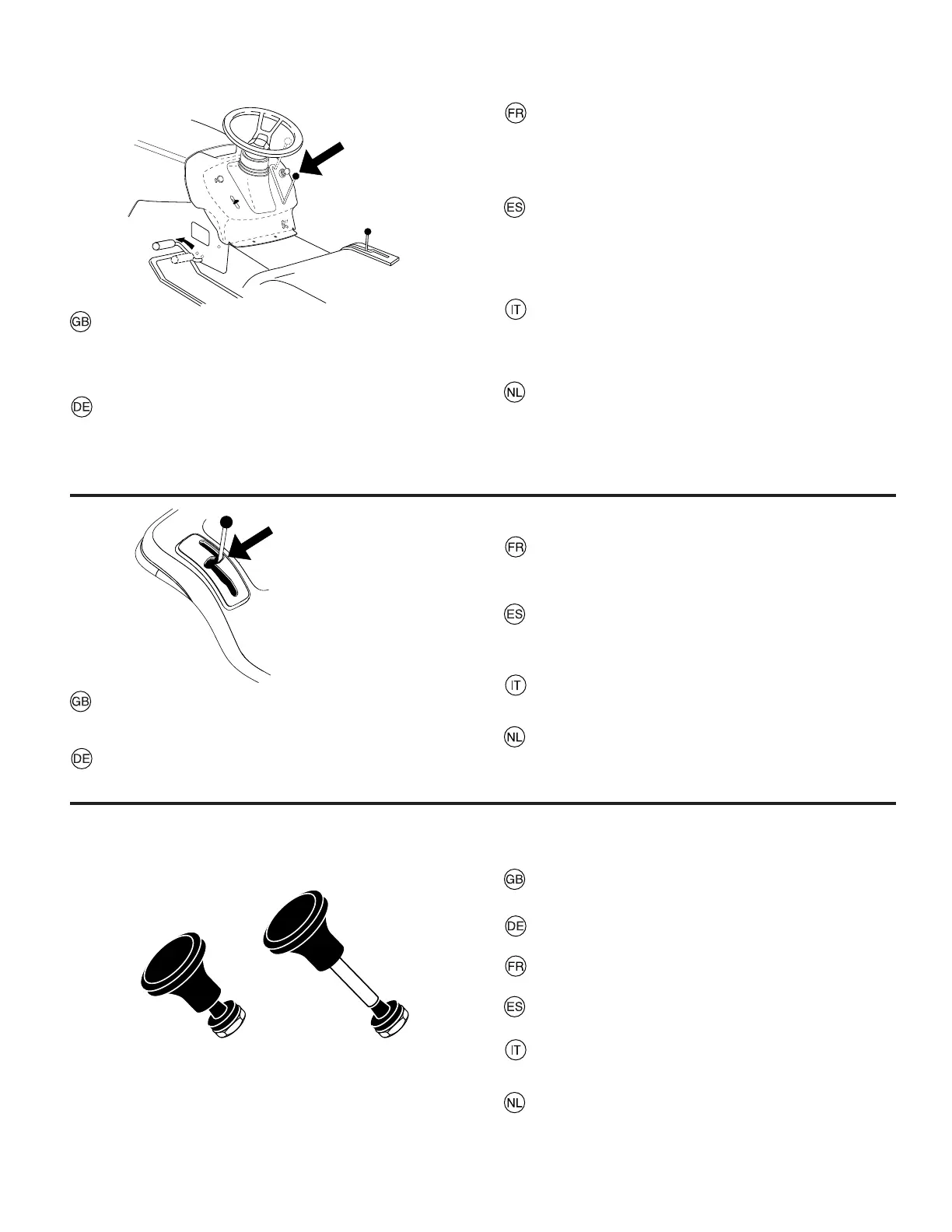 FR

ES

IT

NL

GB

DE

FR

ES

IT

NL

GB

DE

GB

DE

FR

ES

IT

NL